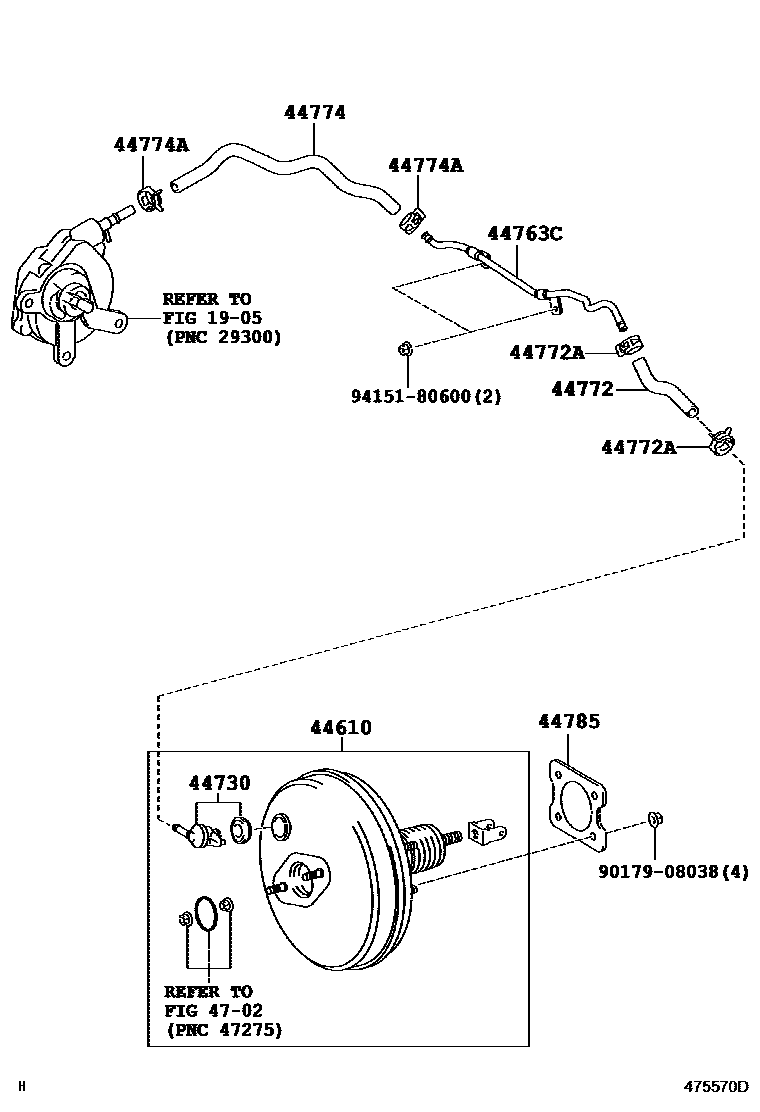 44774

44774A

44774A

44763C

REFER TO
FIG 19-05
(PNC 29300)

44772A

94151-80600(2)

44772

44772A

44610

44785

44730

90179-08038(4)

REFER TO
FIG 47-02
(PNC 47275)

H

475570D