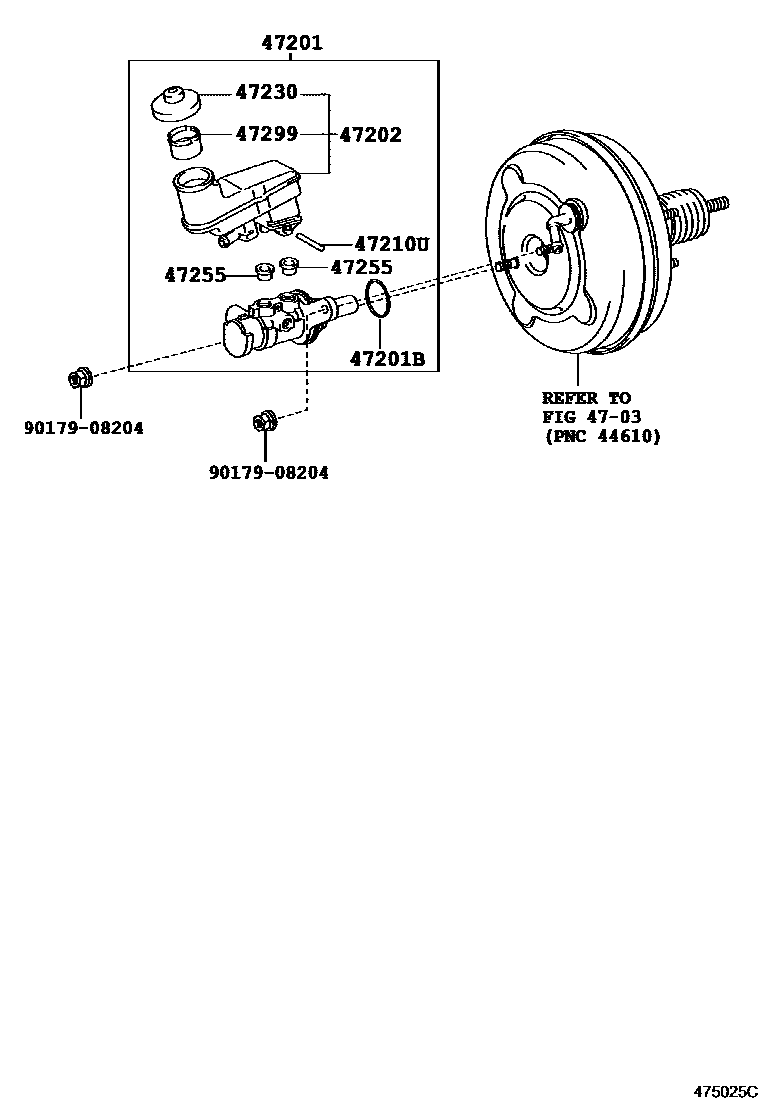 47201

47230

47299

47202

47210U

47255

47255

47201B

90179-08204

90179-08204

REFER TO
FIG 47-03
(PNC 44610)

475025C