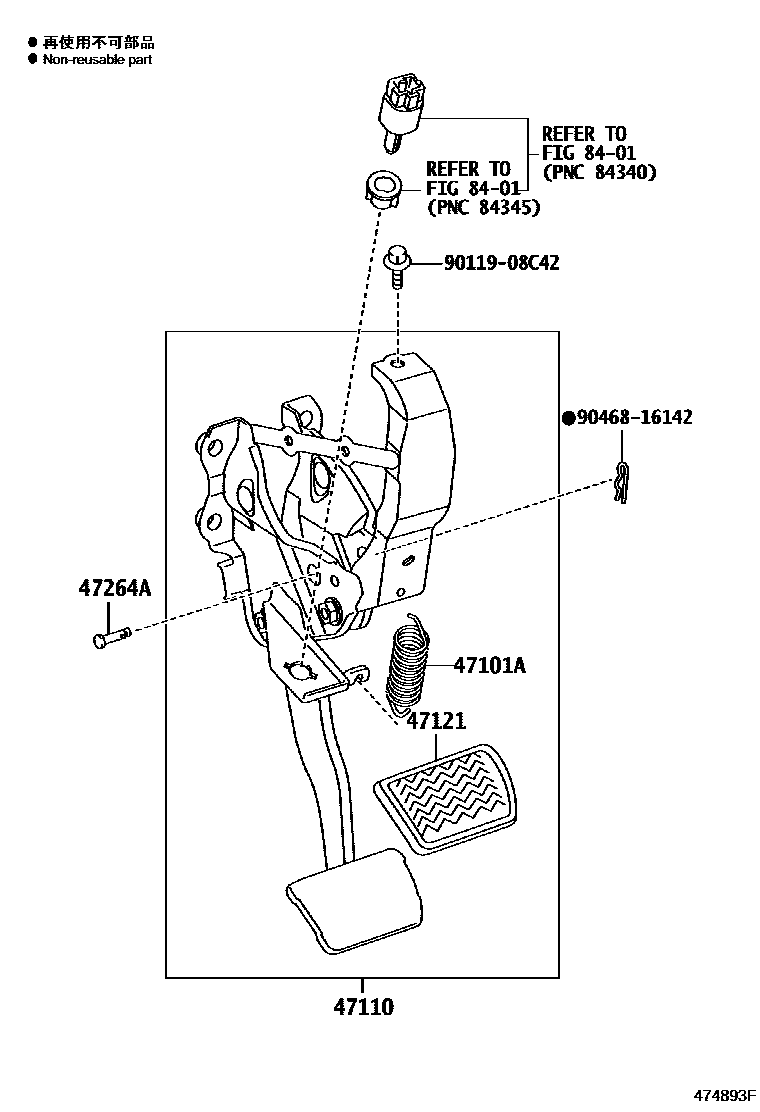 ● 再使用不可部品
● Non-reusable part

REFER TO FIG 84-01 (PNC 84340)

REFER TO FIG 84-01 (PNC 84345)

90119-08C42

●90468-16142

47264A

47101A

47121

47110

474893F