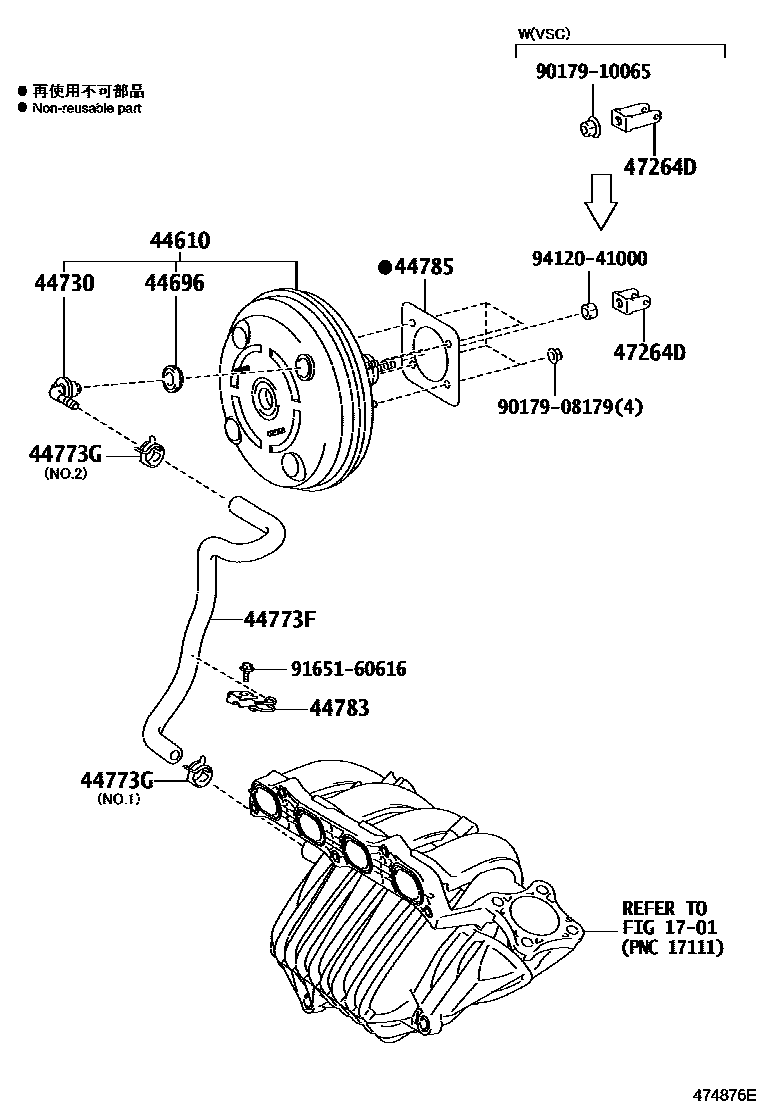 ● 再使用不可部品
● Non-reusable part

W(VSC)
90179-10065
47264D

44610
44730
44696
●44785
94120-41000
47264D
90179-08179(4)

44773G
(NO.2)

44773F
91651-60616
44783

44773G
(NO.1)

REFER TO
FIG 17-01
(PNC 17111)

474876E