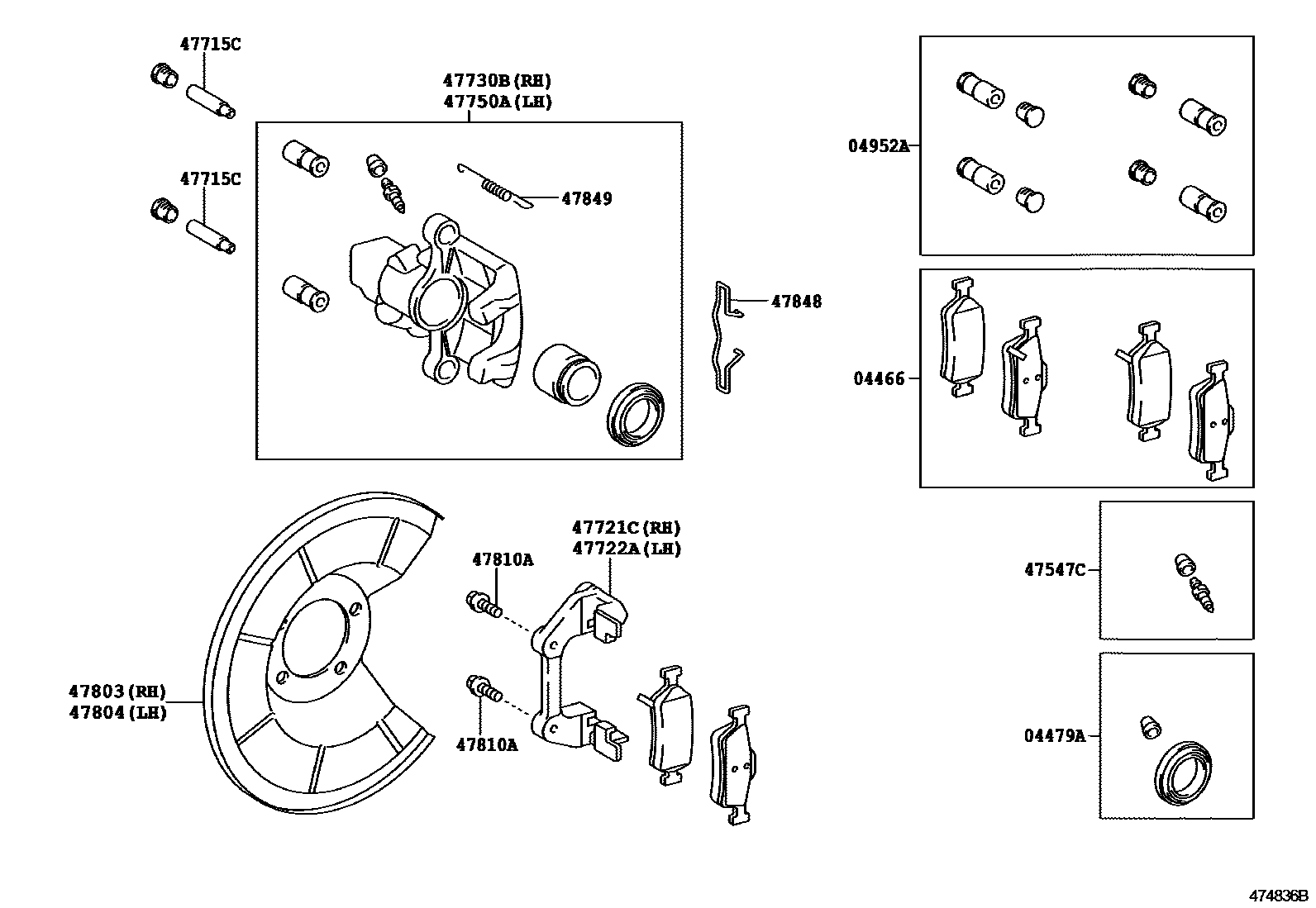 47715C

47715C

47730B (RH)
47750A (LH)

47849

47848

04952A

04466

47547C

04479A

47721C (RH)
47722A (LH)

47810A

47810A

47803 (RH)
47804 (LH)

474836B