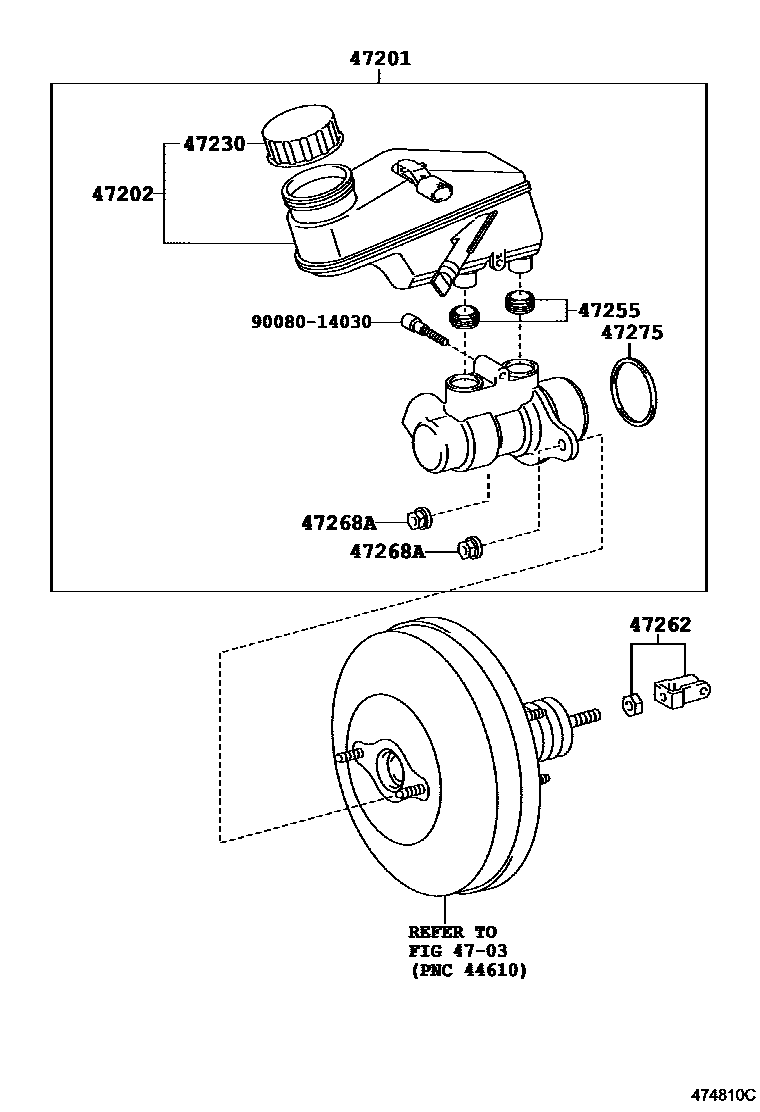 47201
47230
47202
90080-14030
47255
47275
47268A
47268A
47262
REFER TO
FIG 47-03
(PNC 44610)
474810C