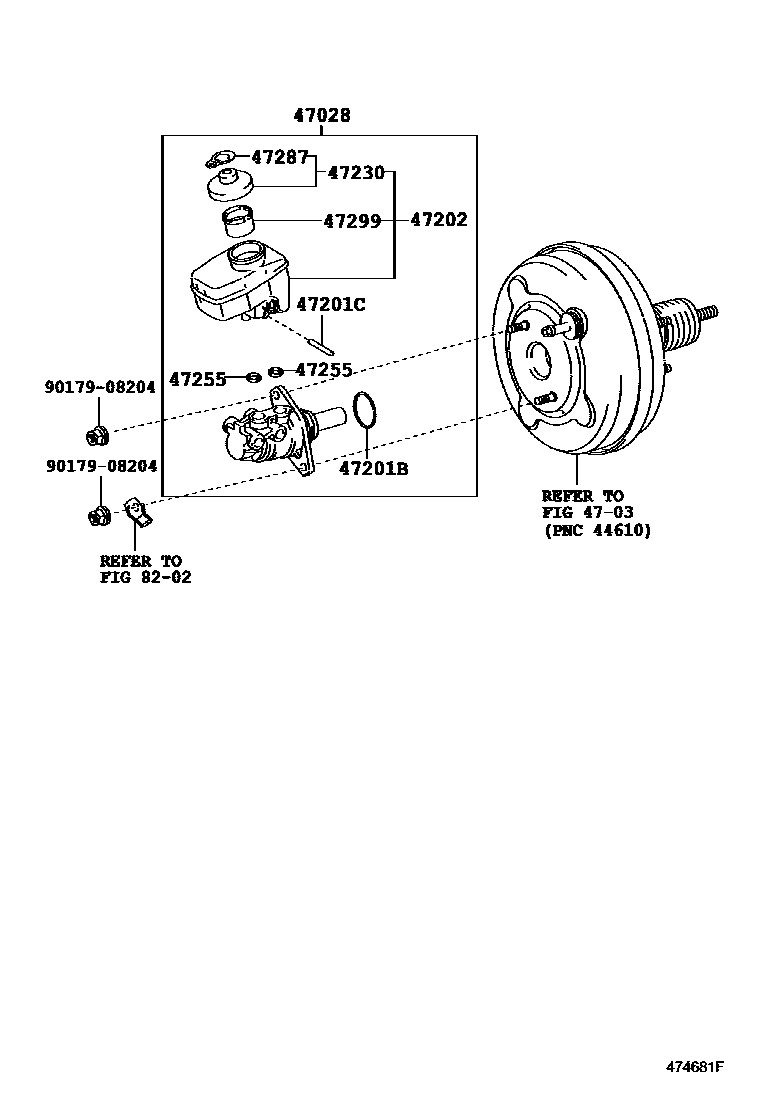 47028

47287

47230

47299

47202

47201C

47255

47255

90179-08204

90179-08204

47201B

REFER TO
FIG 47-03
(PNC 44610)

REFER TO
FIG 82-02

474681F