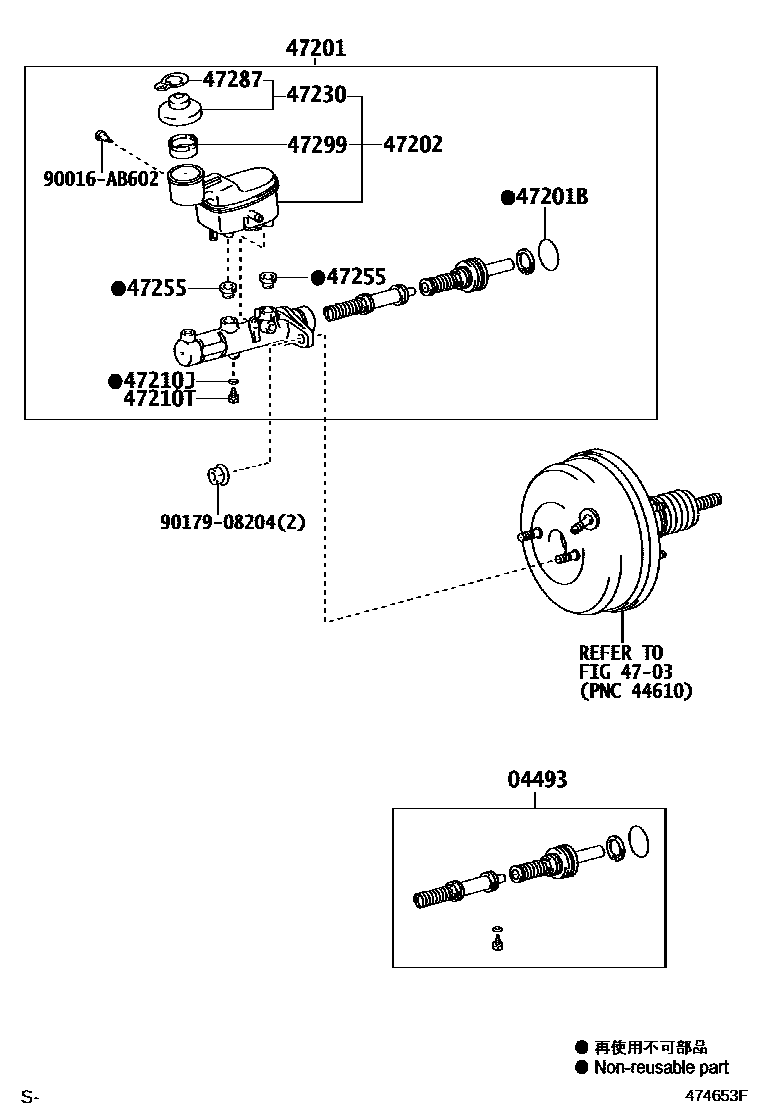 47201

47287

47230

47299

47202

90016-AB602

●47201B

●47255

●47255

●47210J

47210T

90179-08204(2)

REFER TO
FIG 47-03
(PNC 44610)

04493

● 再使用不可部品
● Non-reusable part

S-

474653F