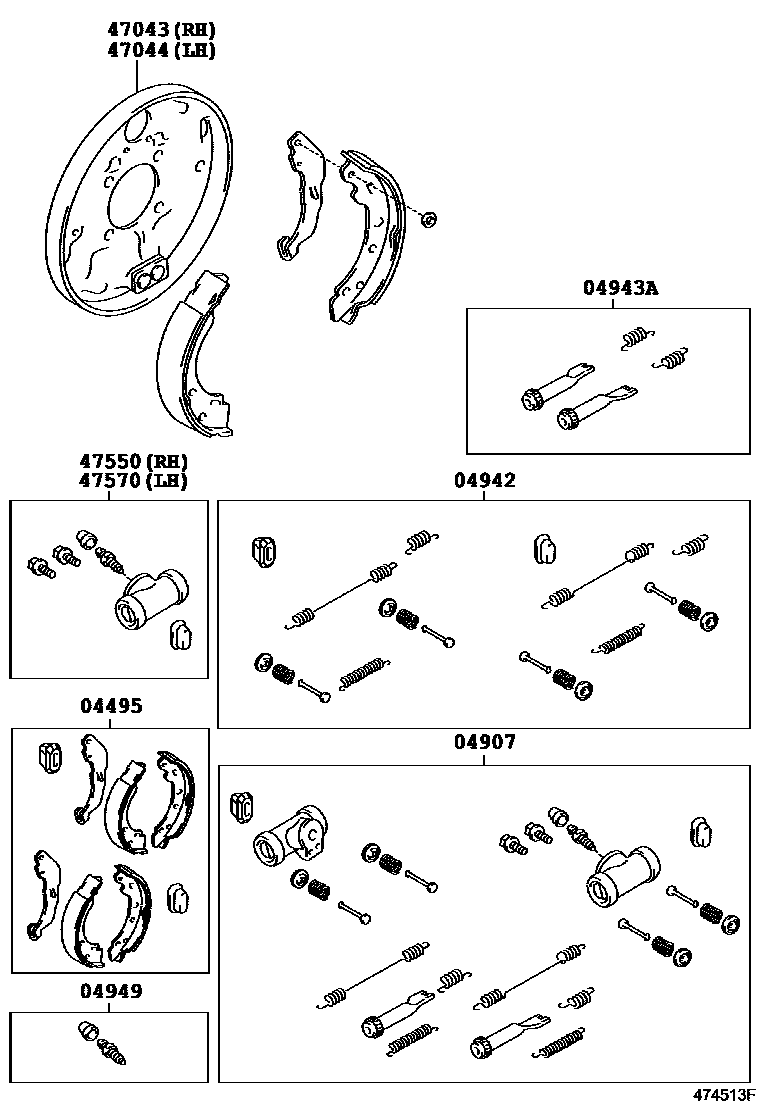 47043 (RH)
47044 (LH)

04943A

47550 (RH)
47570 (LH)

04942

04495

04907

04949

474513F