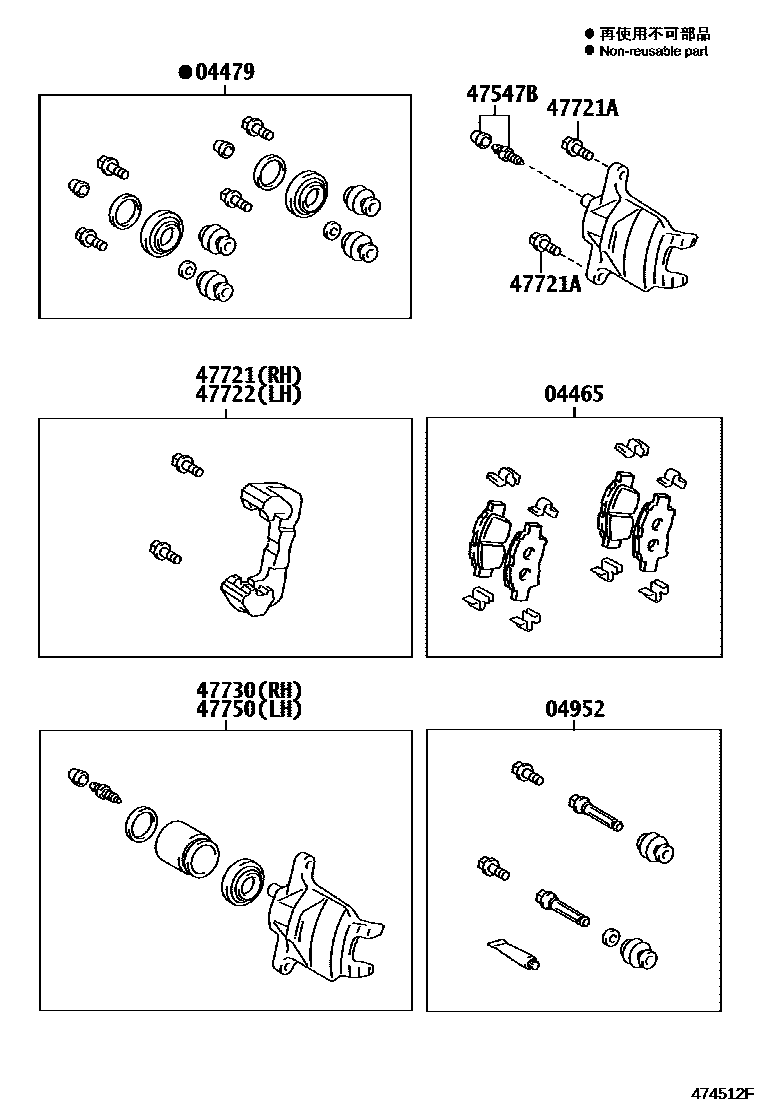 ● 再使用不可部品
● Non-reusable part

●04479

47547B
47721A

47721A

47721(RH)
47722(LH)

04465

47730(RH)
47750(LH)

04952

474512F