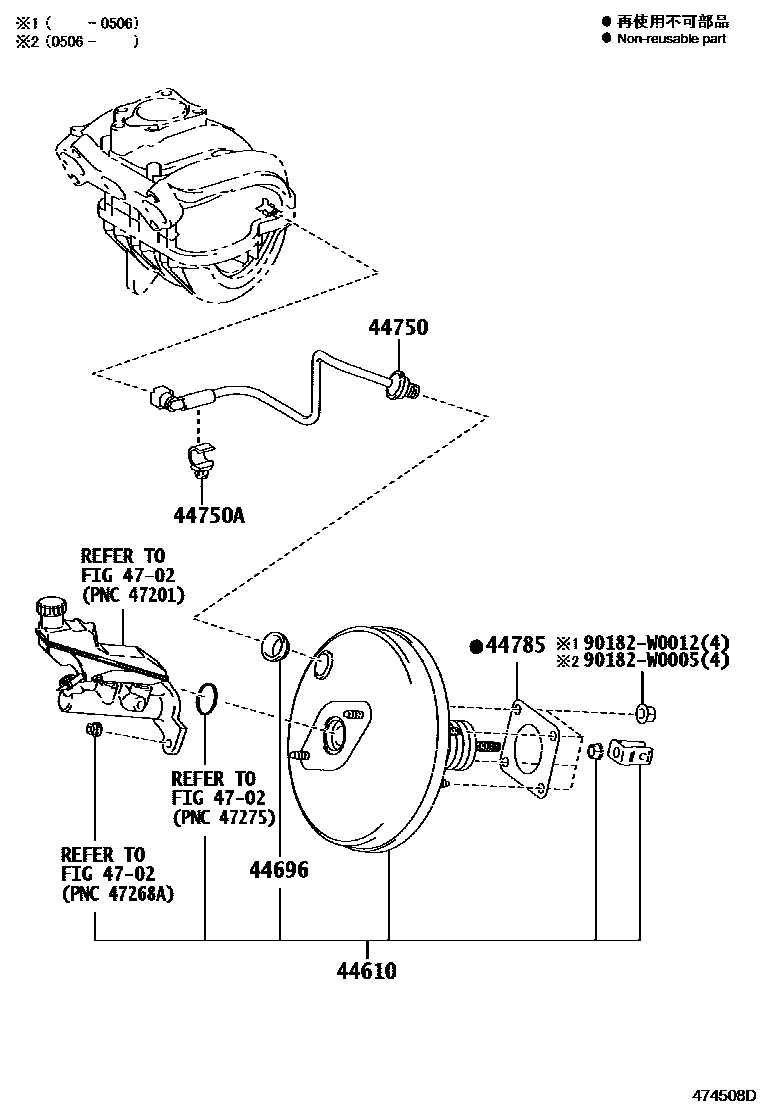 ※1 (　　-0506)
※2 (0506-　　)

● 再使用不可部品
● Non-reusable part

44750

44750A

REFER TO
FIG 47-02
(PNC 47201)

●44785 ※1 90182-W0012(4)
※2 90182-W0005(4)

REFER TO
FIG 47-02
(PNC 47275)

REFER TO
FIG 47-02
(PNC 47268A)

44696

44610

474508D