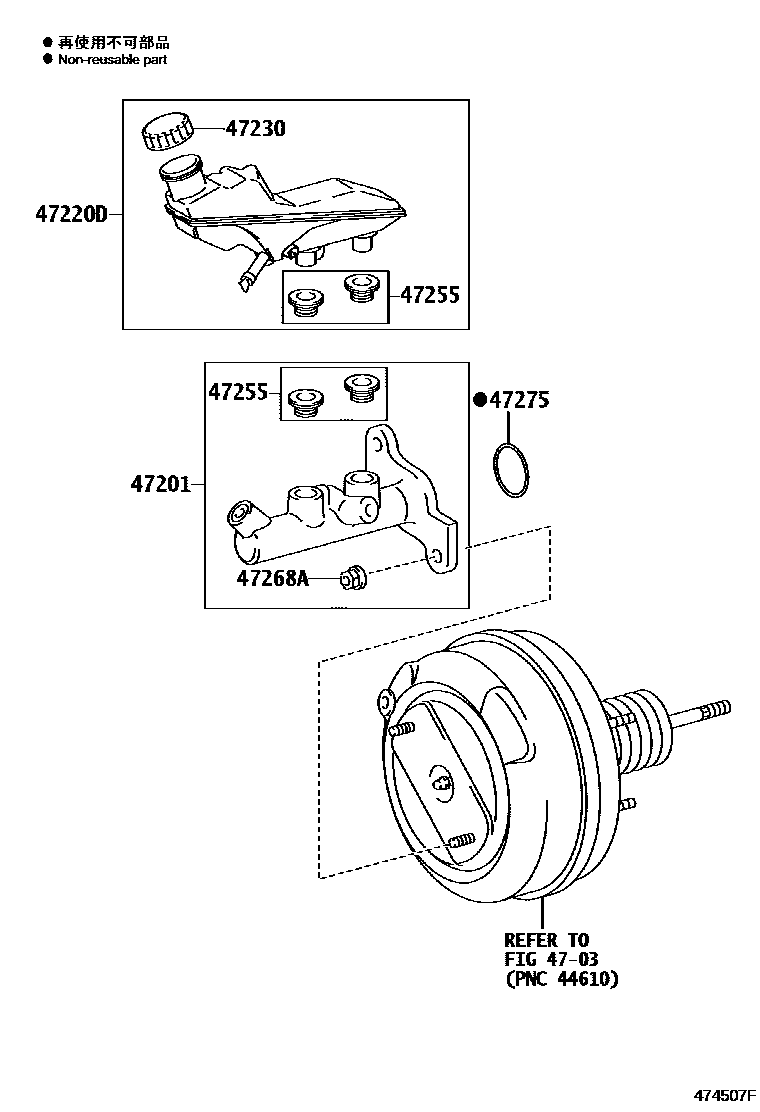 ● 再使用不可部品
● Non-reusable part

47230

47220D

47255

47255

●47275

47201

47268A

REFER TO
FIG 47-03
(PNC 44610)

474507F