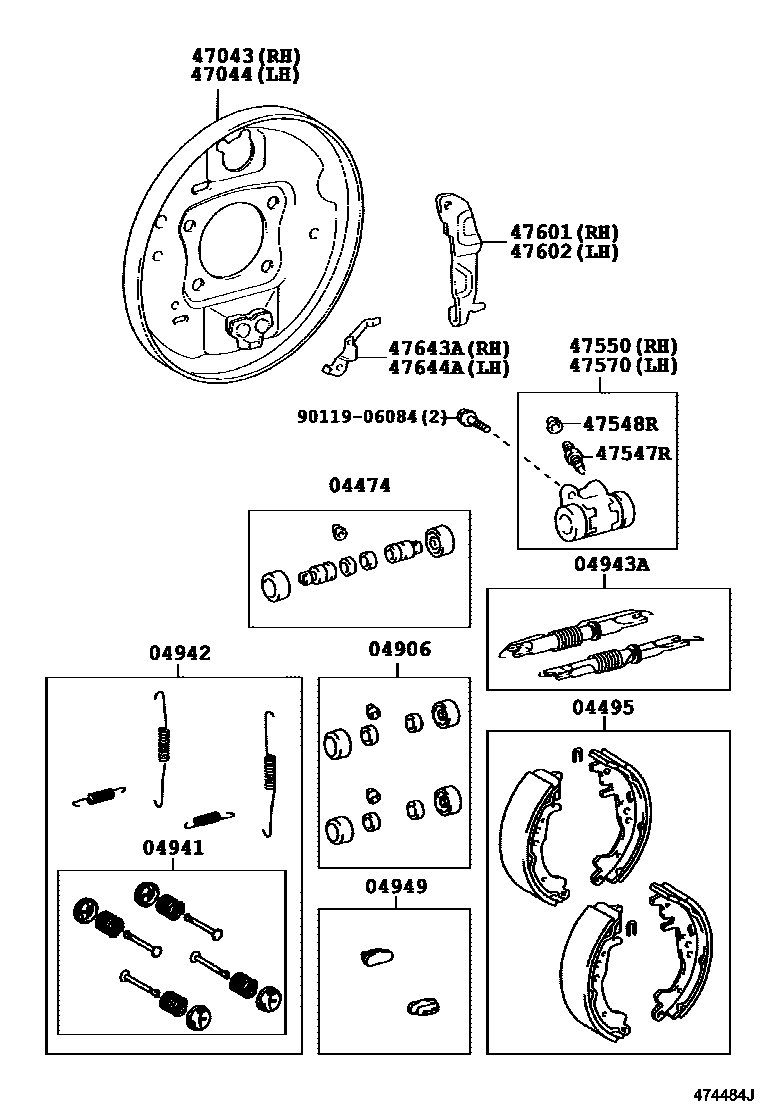 47043 (RH)
47044 (LH)

47601 (RH)
47602 (LH)

47643A (RH)
47644A (LH)

47550 (RH)
47570 (LH)

90119-06084 (2)

47548R
47547R

04474

04943A

04942

04906

04495

04941

04949

474484J