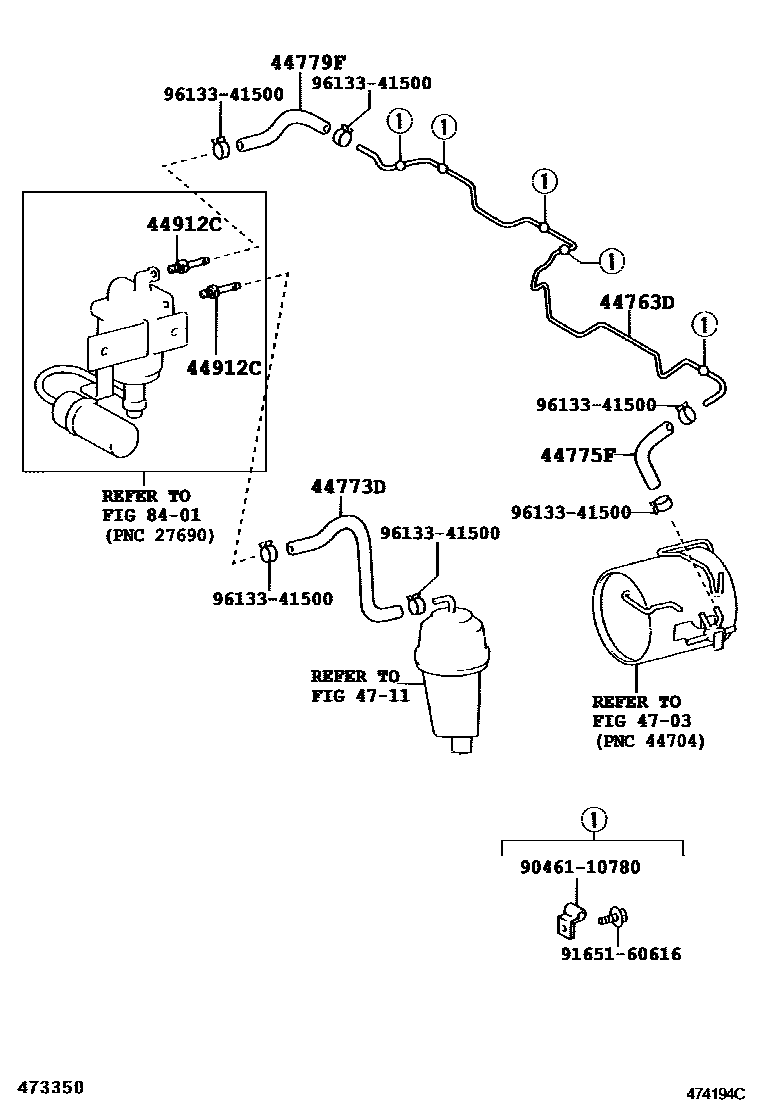 44779F
96133-41500
96133-41500
①
①
①
①
44912C
44912C
44763D
①
96133-41500
44775F
96133-41500
REFER TO
FIG 84-01
(PNC 27690)
44773D
96133-41500
96133-41500
REFER TO
FIG 47-11
REFER TO
FIG 47-03
(PNC 44704)
①
90461-10780
91651-60616
473350
474194C