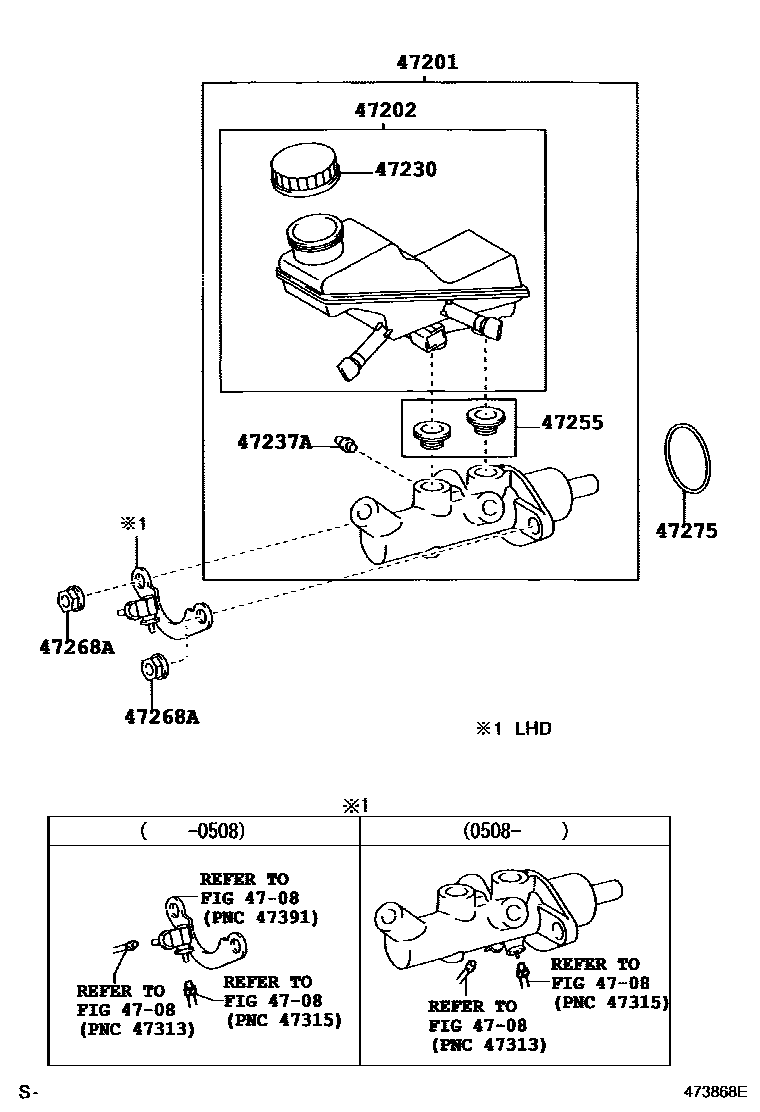 47201

47202

47230

47255

47237A

47275

※1

47268A

47268A

※1 LHD

※1

| ( -0508) | (0508- ) |
|---|---|
| REFER TO FIG 47-08 (PNC 47391) REFER TO FIG 47-08 (PNC 47313) REFER TO FIG 47-08 (PNC 47315) | REFER TO FIG 47-08 (PNC 47315) REFER TO FIG 47-08 (PNC 47313) |

S-

473868E