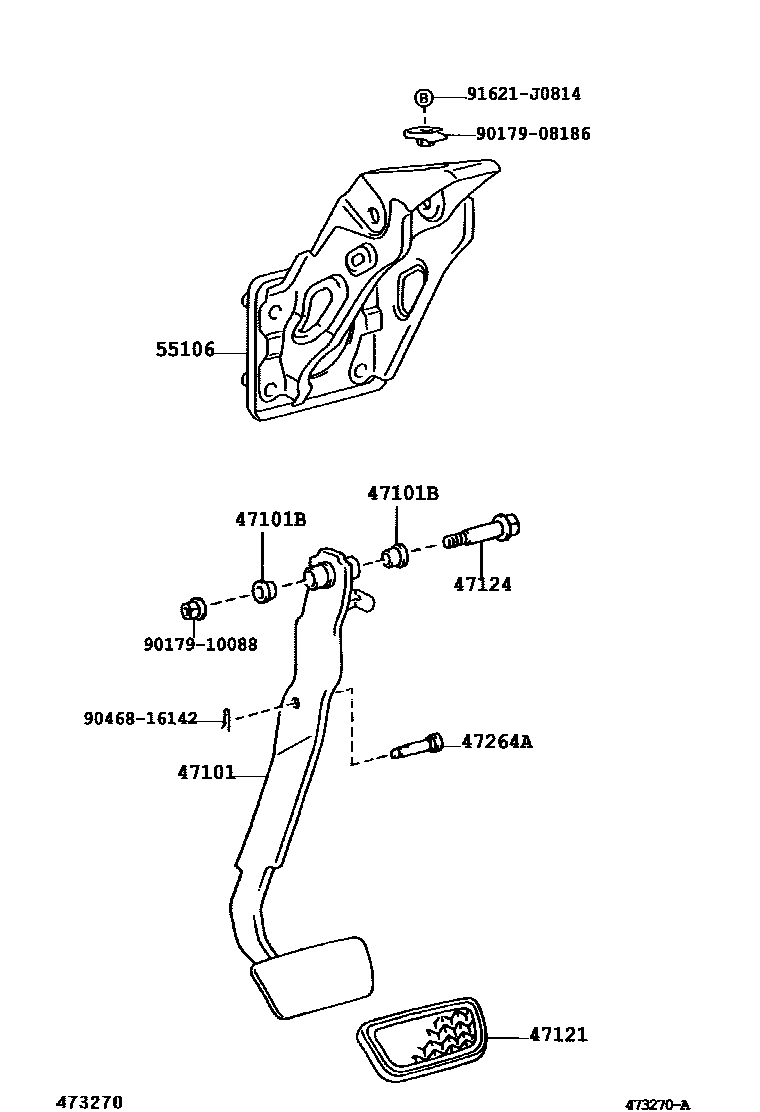 B 91621-J0814
90179-08186
55106
47101B
47101B
47124
90179-10088
90468-16142
47264A
47101
47121
473270
473270-A