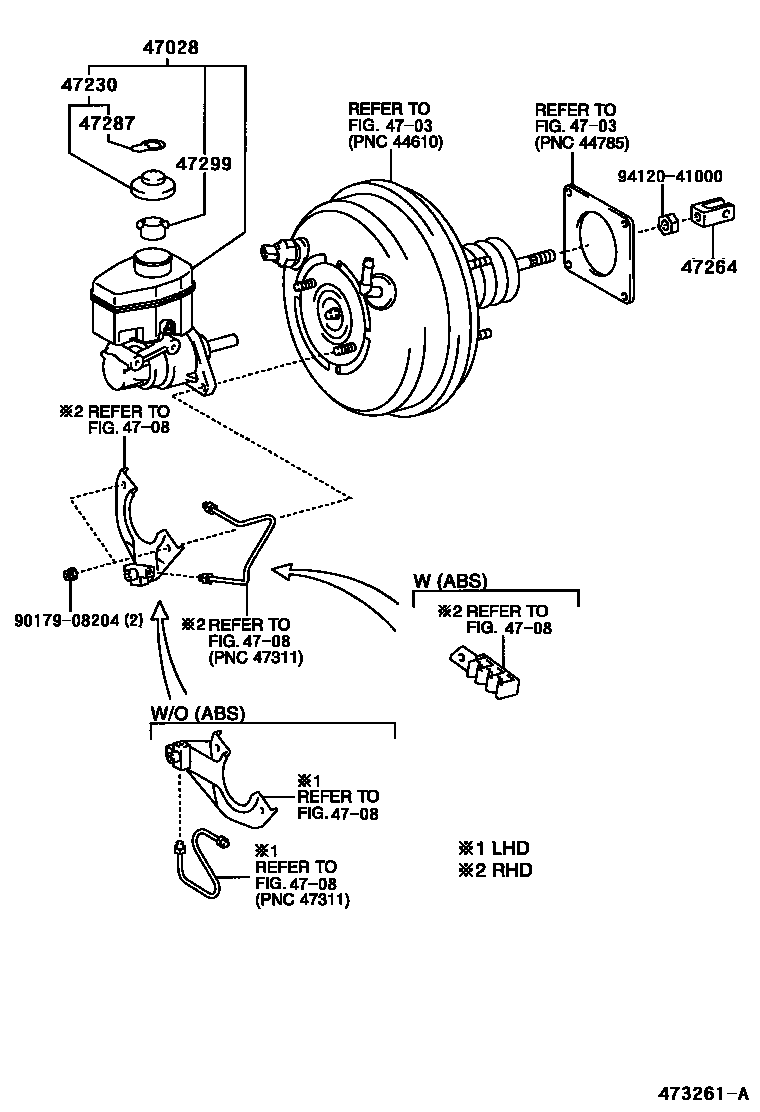 47028

47230

47287

47299

REFER TO FIG. 47-03 (PNC 44610)

REFER TO FIG. 47-03 (PNC 44785)

94120-41000

47264

※2 REFER TO FIG. 47-08

90179-08204 (2)

※2 REFER TO FIG. 47-08 (PNC 47311)

W (ABS)

※2 REFER TO FIG. 47-08

W/O (ABS)

※1 REFER TO FIG. 47-08

※1 REFER TO FIG. 47-08 (PNC 47311)

※1 LHD
※2 RHD

473261-A