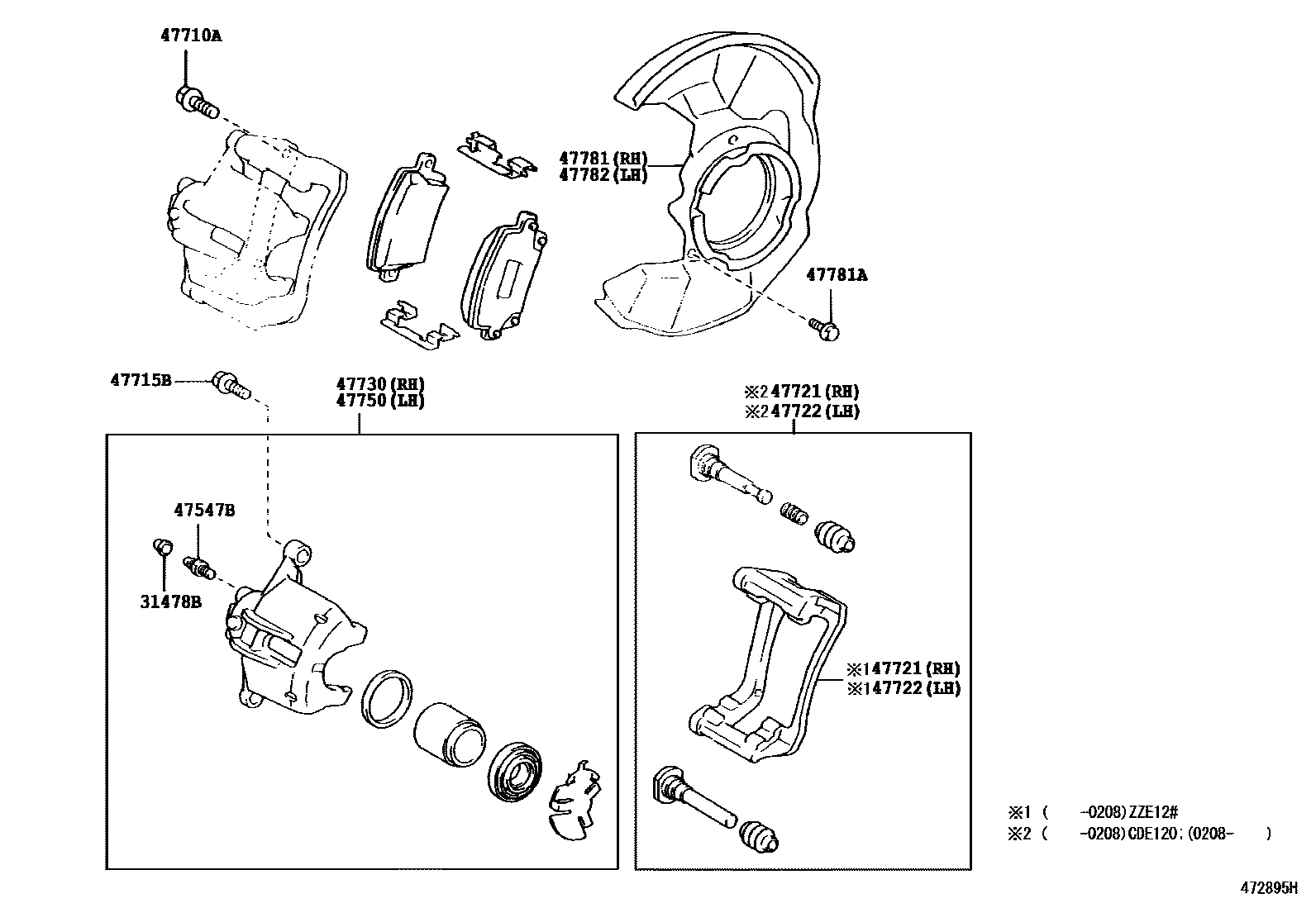 47710A

47781 (RH)
47782 (LH)

47781A

47715B

47730 (RH)
47750 (LH)

※2 47721 (RH)
※2 47722 (LH)

47547B

31478B

※1 47721 (RH)
※1 47722 (LH)

※1 ( -0208) ZZE12#
※2 ( -0208) CDE120; (0208- )

472895H