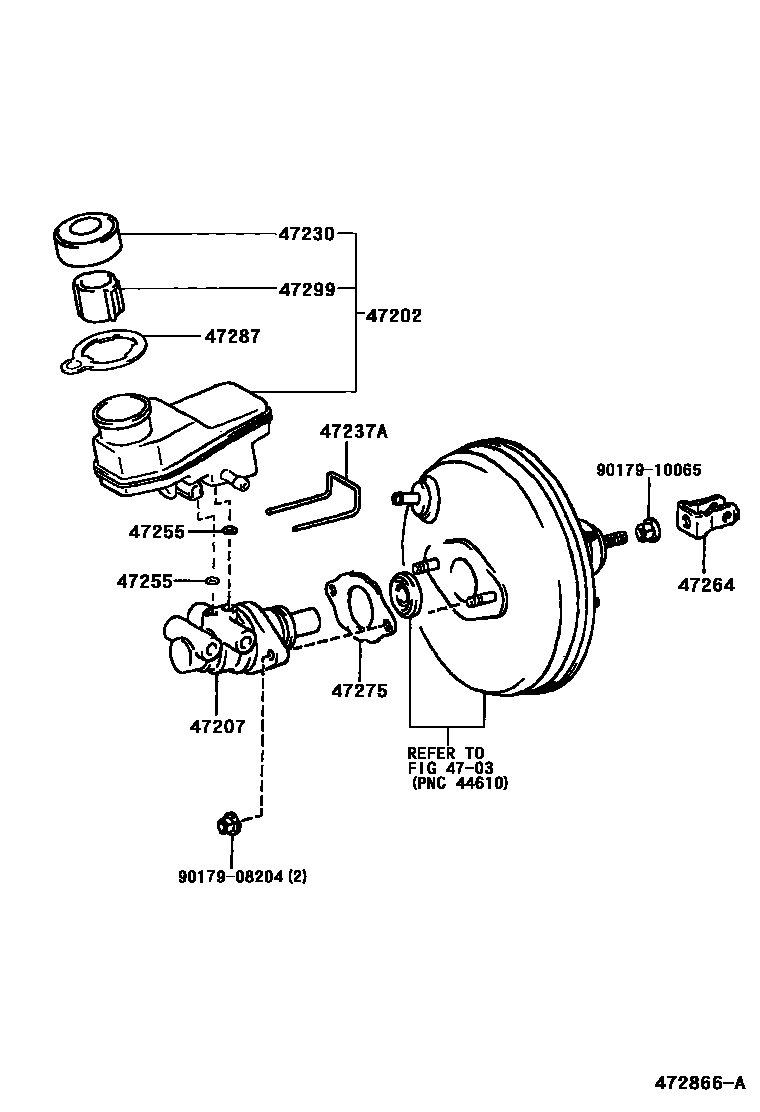 47230
47299
47202
47287
47237A
90179-10065
47255
47255
47264
47275
47207
REFER TO
FIG 47-03
(PNC 44610)
90179-08204 (2)
472866-A