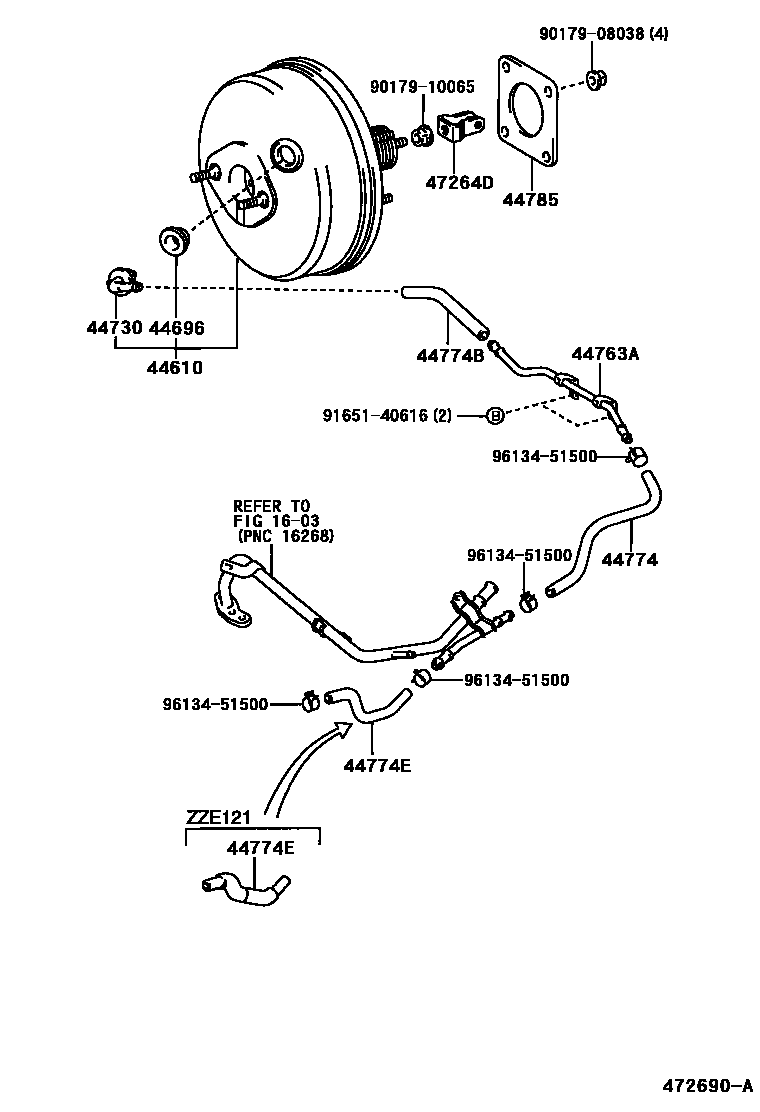 90179-08038 (4)
90179-10065
47264D
44785
44730 44696
44610
44774B
44763A
91651-40616 (2) B
96134-51500
REFER TO
FIG 16-03
(PNC 16268)
96134-51500
44774
96134-51500
96134-51500
44774E
ZZE121
44774E
472690-A