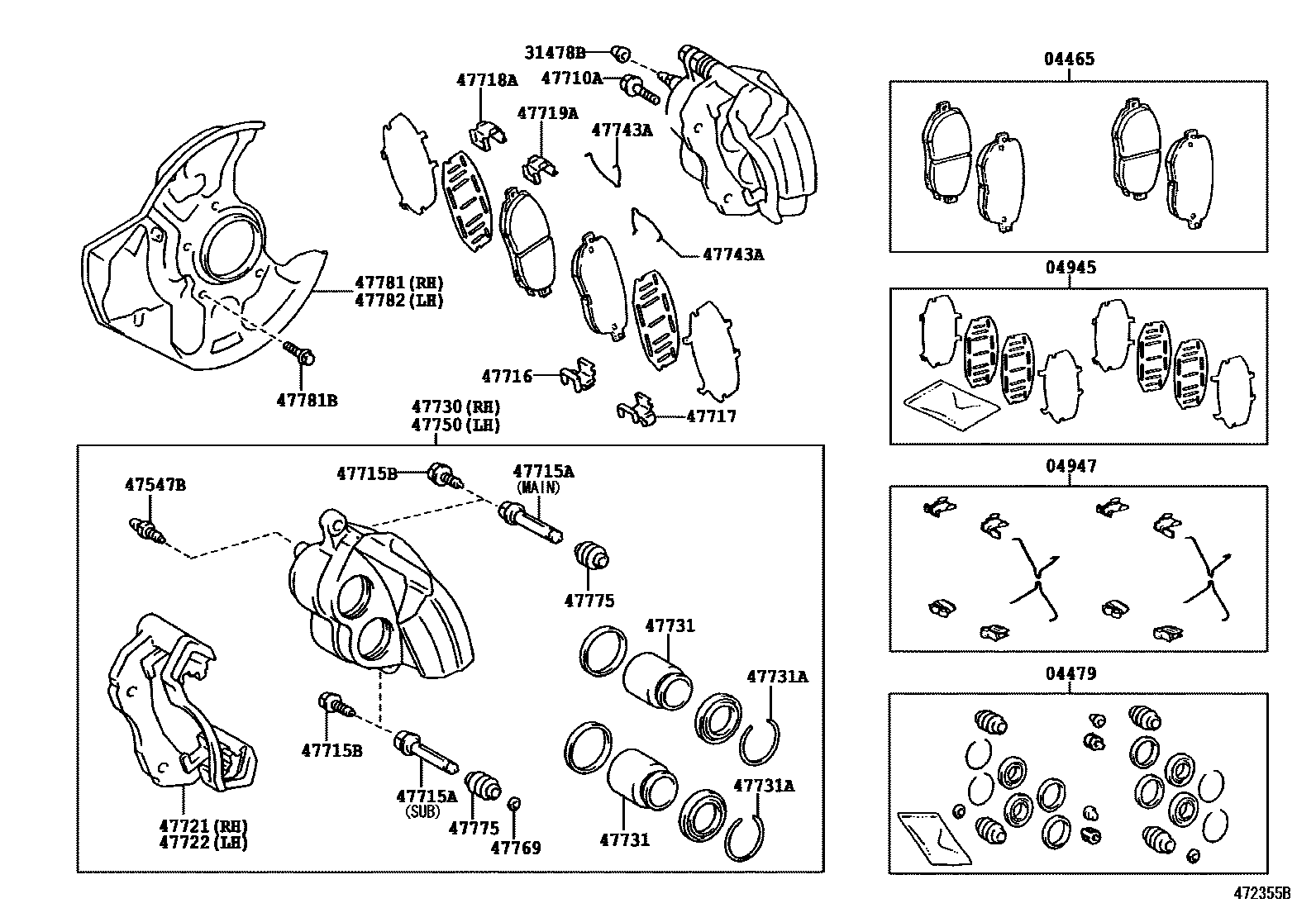 31478B
47718A
47710A
47719A
47743A
47743A
47781 (RH)
47782 (LH)
47781B
47716
47717
47730 (RH)
47750 (LH)
47547B
47715B
47715A
(MAIN)
47775
47731
47731A
47715B
47715A
(SUB)
47775
47769
47731
47731A
47721 (RH)
47722 (LH)
04465
04945
04947
04479
472355B