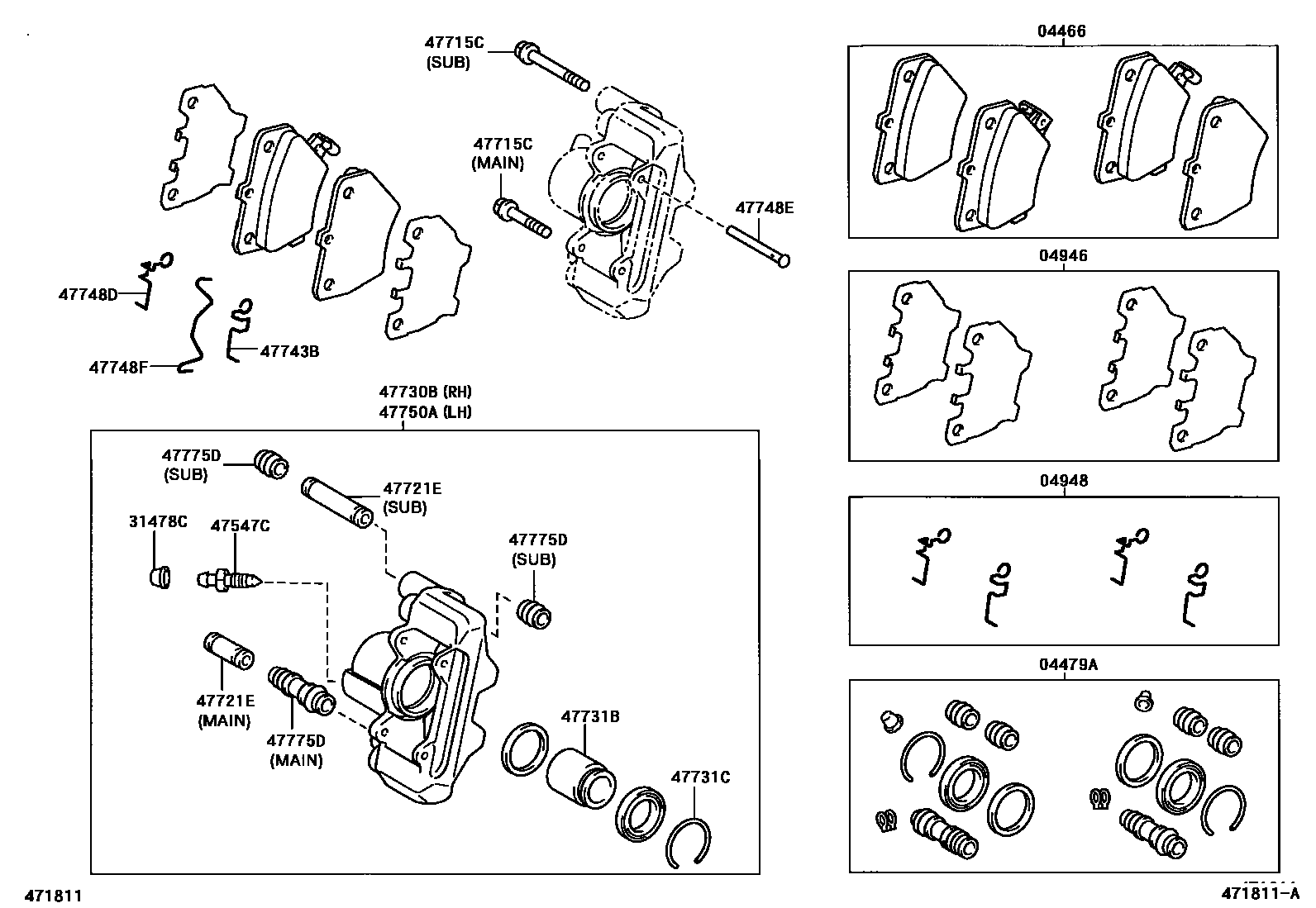 47715C
(SUB)

47715C
(MAIN)

47748E

47748D

47748F

47743B

47730B (RH)
47750A (LH)

47775D
(SUB)

47721E
(SUB)

31478C

47547C

47775D
(SUB)

47721E
(MAIN)

47775D
(MAIN)

47731B

47731C

04466

04946

04948

04479A

471811

471811-A