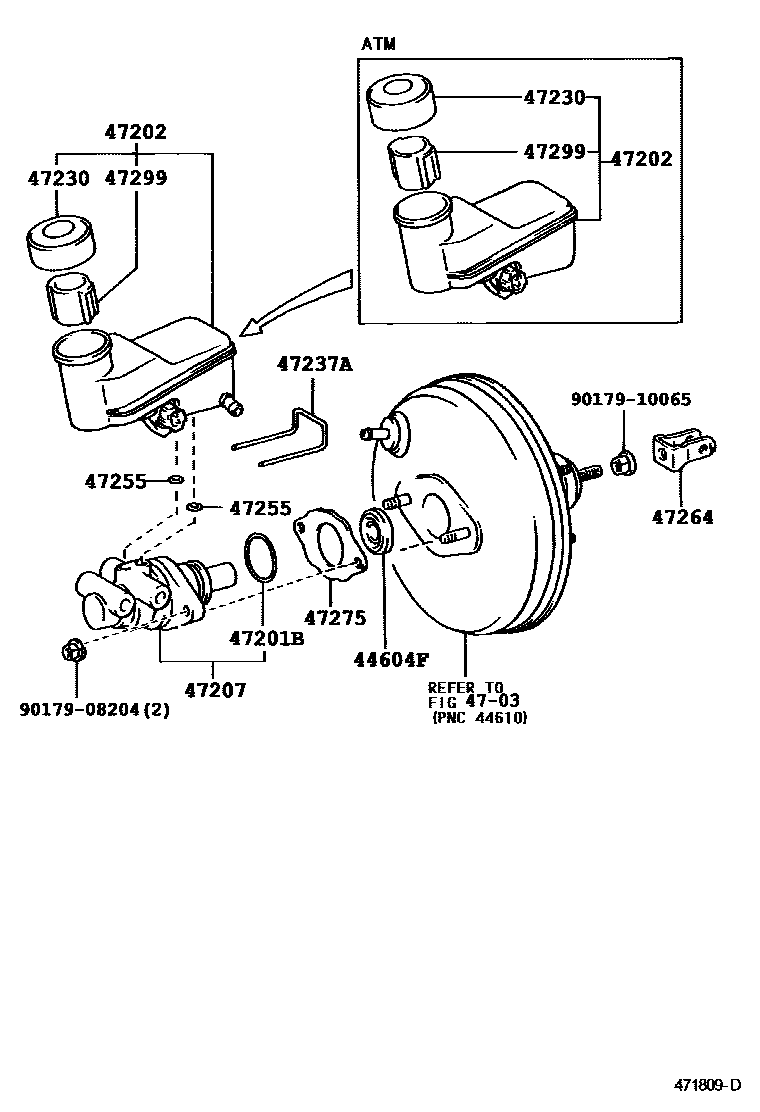 ATM

47230

47299

47202

47202

47230 47299

47237A

90179-10065

47255

47255

47264

47275

47201B

44604F

47207

90179-08204(2)

REFER TO
FIG 47-03
(PNC 44610)

471809-D