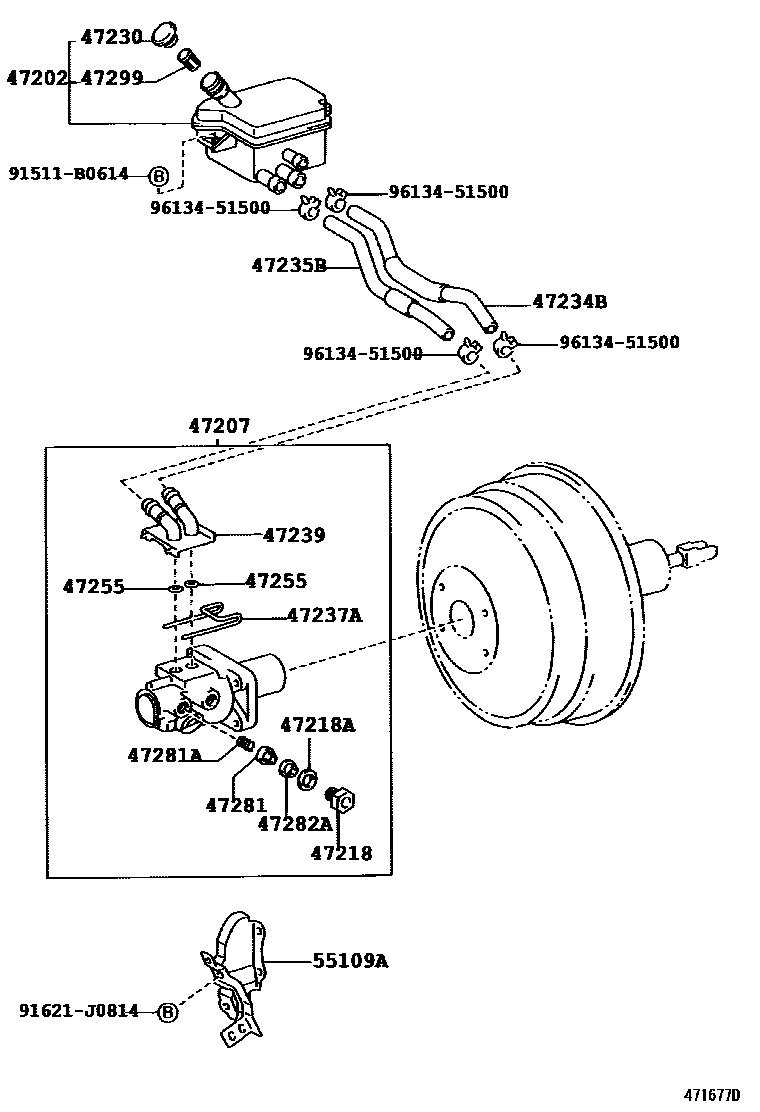 47230
47202
47299
91511-B0614
B
96134-51500
96134-51500
47235B
47234B
96134-51500
96134-51500
47207
47239
47255
47255
47237A
47218A
47281A
47281
47282A
47218
55109A
91621-J0814
B
471677D