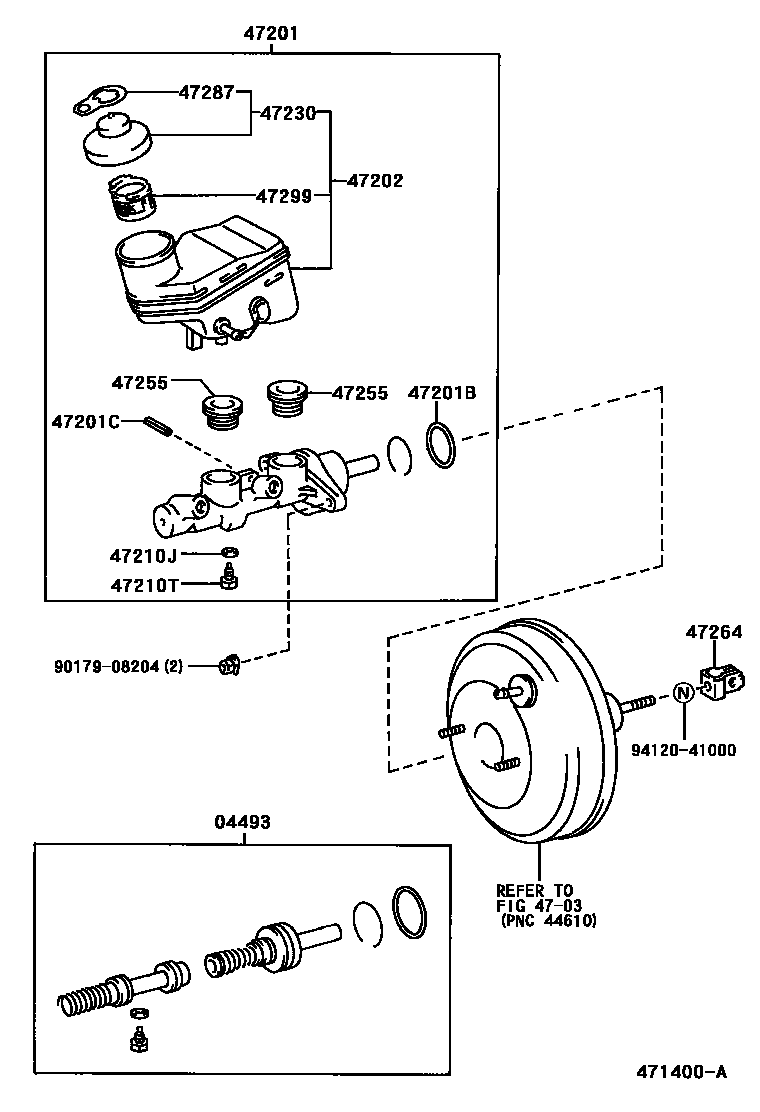 47201
47287
47230
47299
47202
47255
47255
47201B
47201C
47210J
47210T
90179-08204 (2)
47264
N
94120-41000
04493
REFER TO
FIG 47-03
(PNC 44610)
471400-A