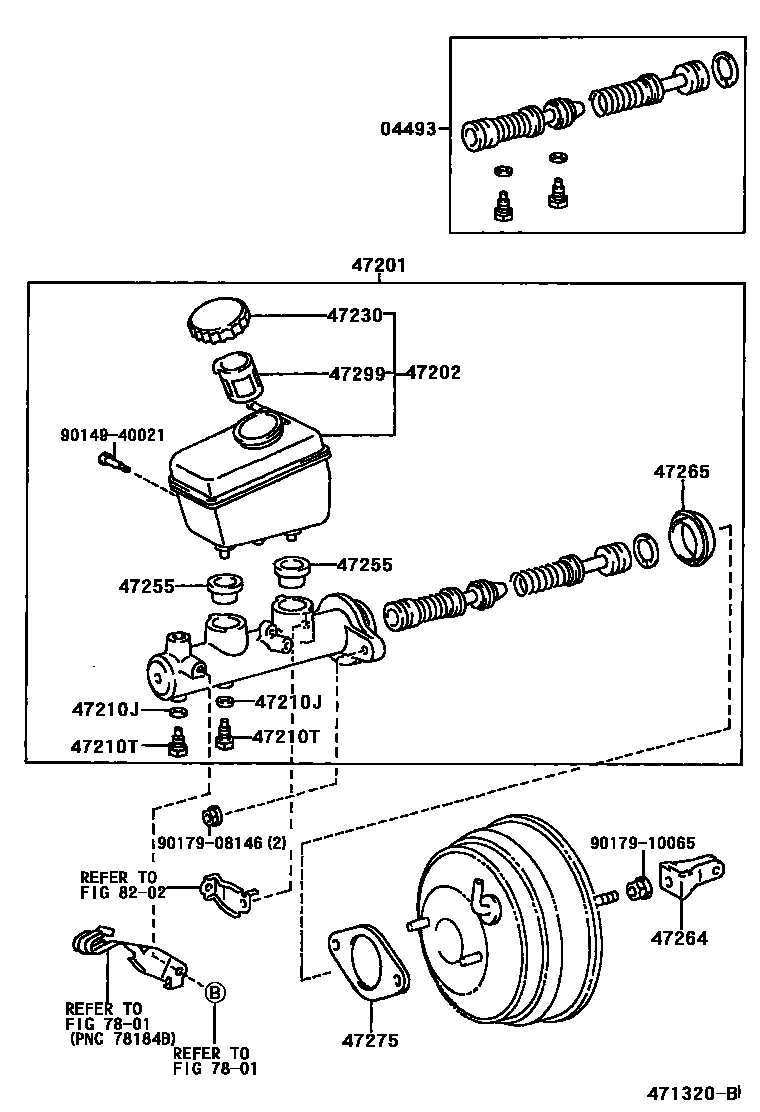 04493

47201

47230
47299
47202
90149-40021
47265
47255
47255
47210J
47210J
47210T
47210T
90179-08146 (2)
90179-10065
REFER TO FIG 82-02
47264
REFER TO FIG 78-01 (PNC 78184B)
B
REFER TO FIG 78-01
47275
471320-B