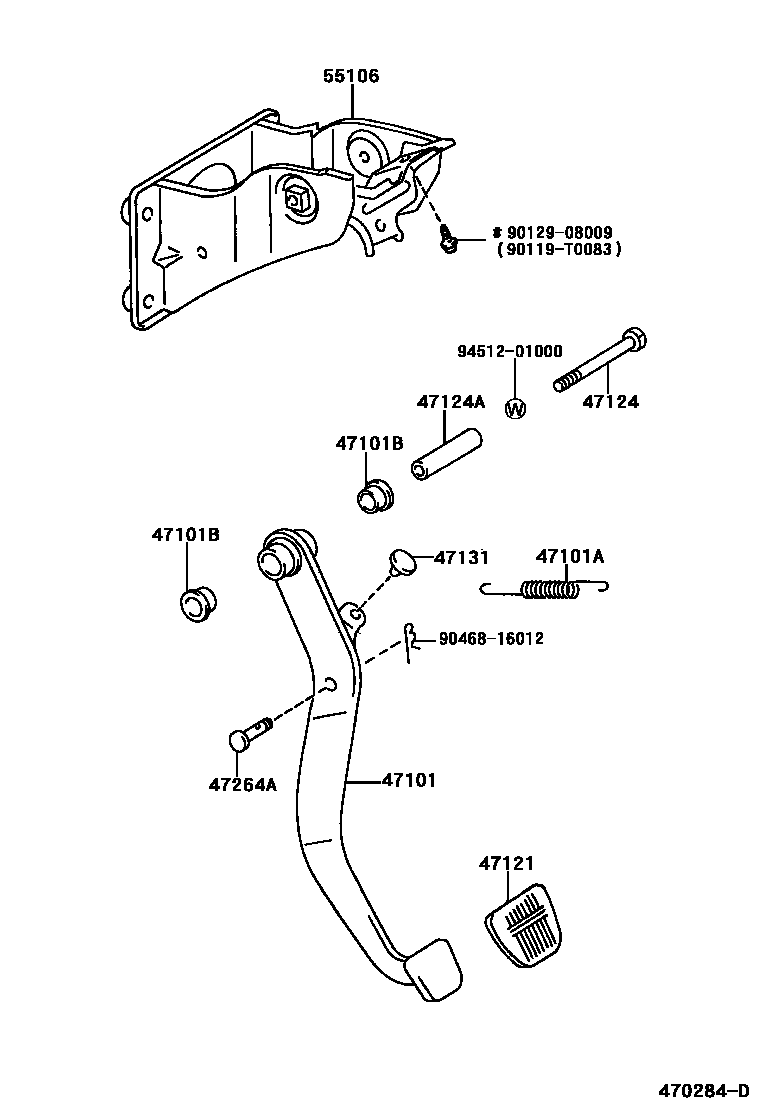 55106

※ 90129-08009
(90119-T0083)

94512-01000

W

47124

47124A

47101B

47101B

47131

47101A

90468-16012

47264A

47101

47121

470284-D