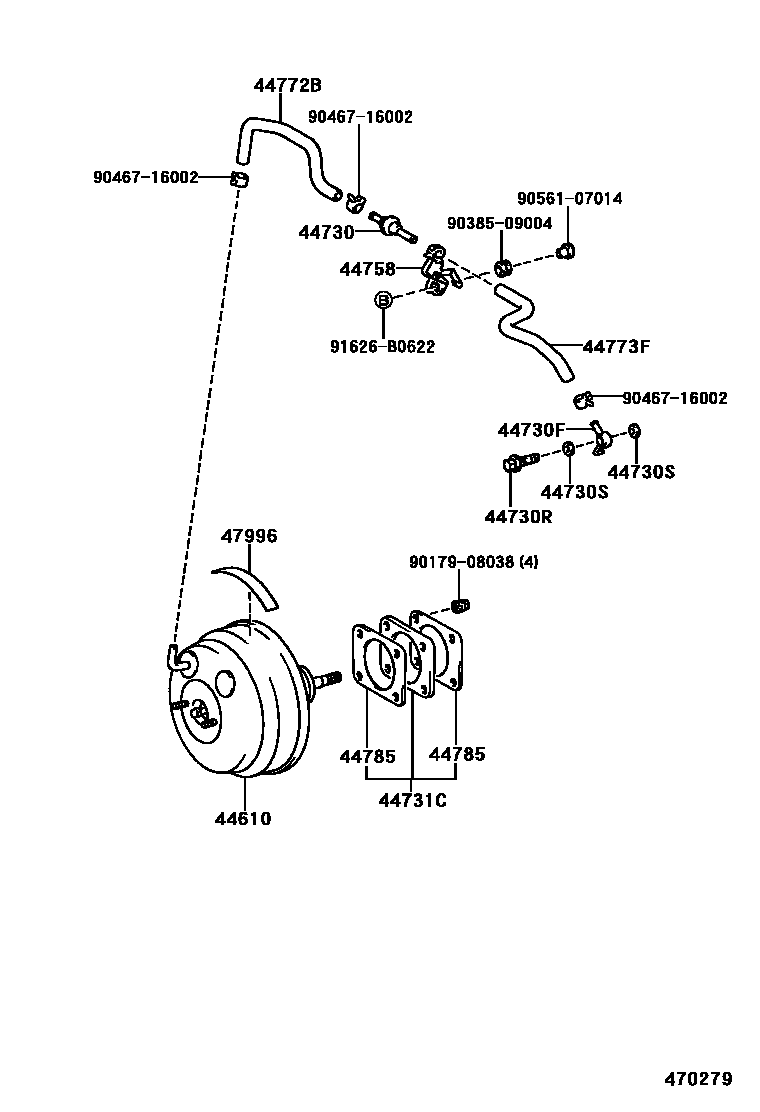 44772B
90467-16002
90467-16002
90561-07014
44730
90385-09004
44758
B
91626-B0622
44773F
90467-16002
44730F
44730S
44730S
44730R
47996
90179-08038 (4)
44785
44785
44731C
44610
470279