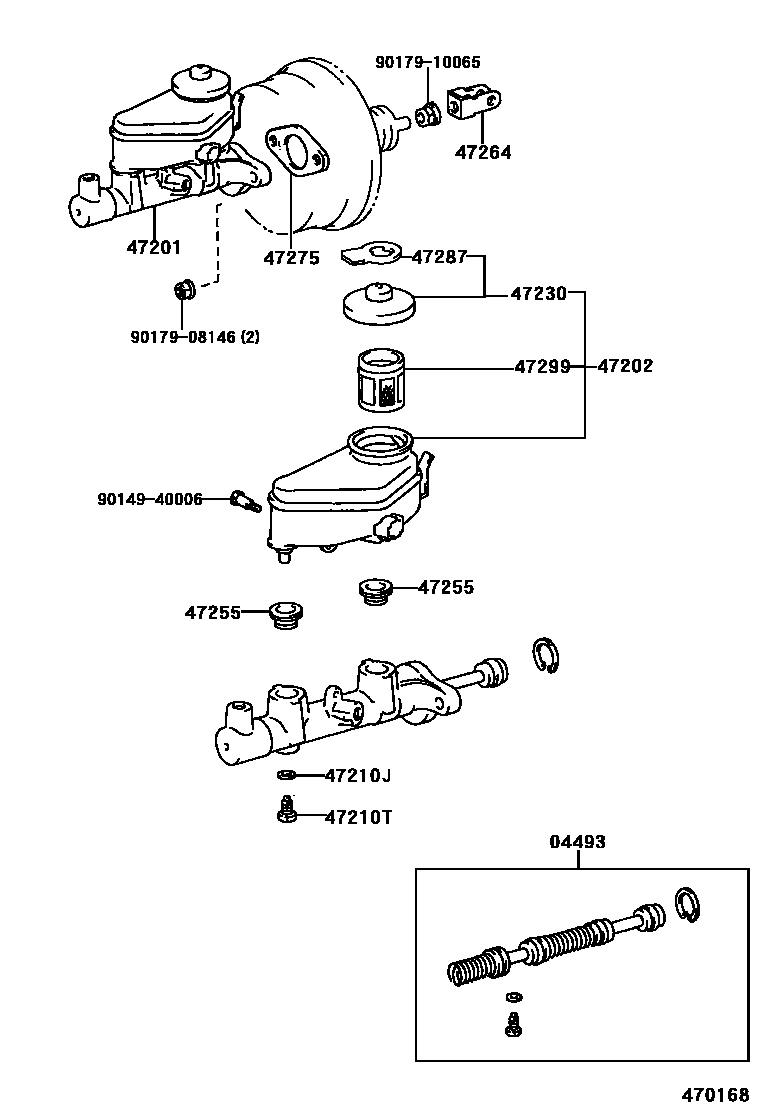 90179-10065
47264
47201
47275
47287
47230
90179-08146 (2)
47299
47202
90149-40006
47255
47255
47210J
47210T
04493
470168