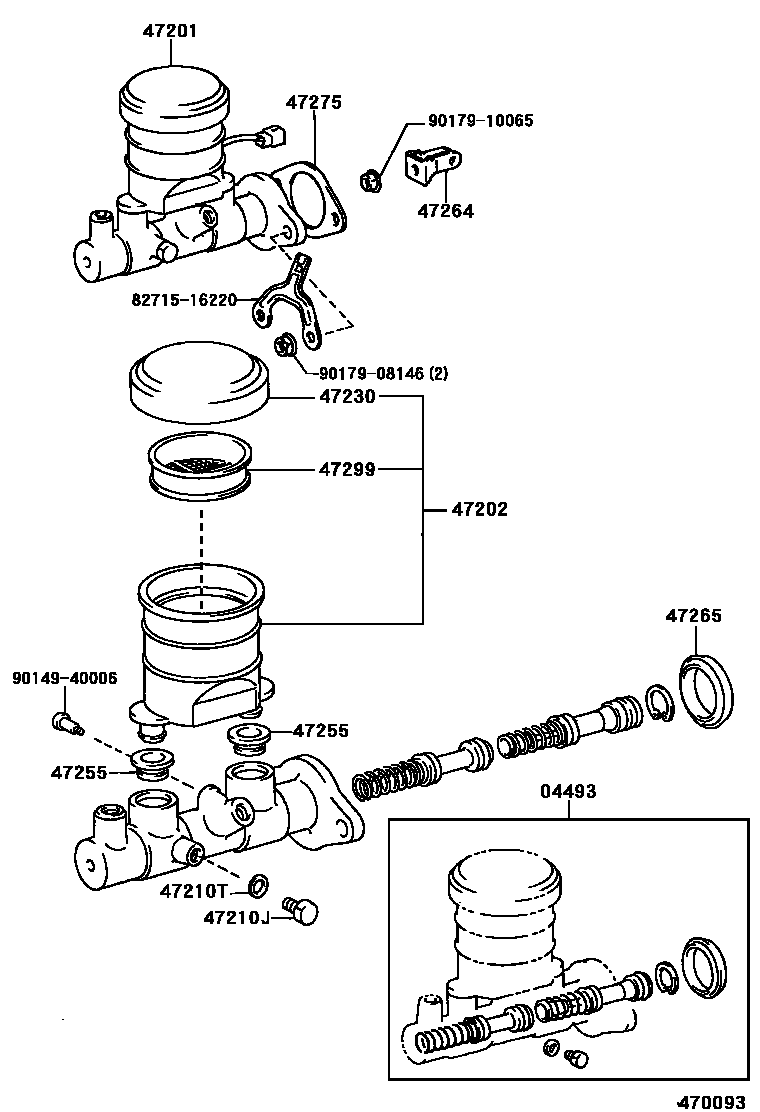 47201

47275

90179-10065

47264

82715-16220

90179-08146 (2)

47230

47299

47202

47265

90149-40006

47255

47255

04493

47210T

47210J

470093