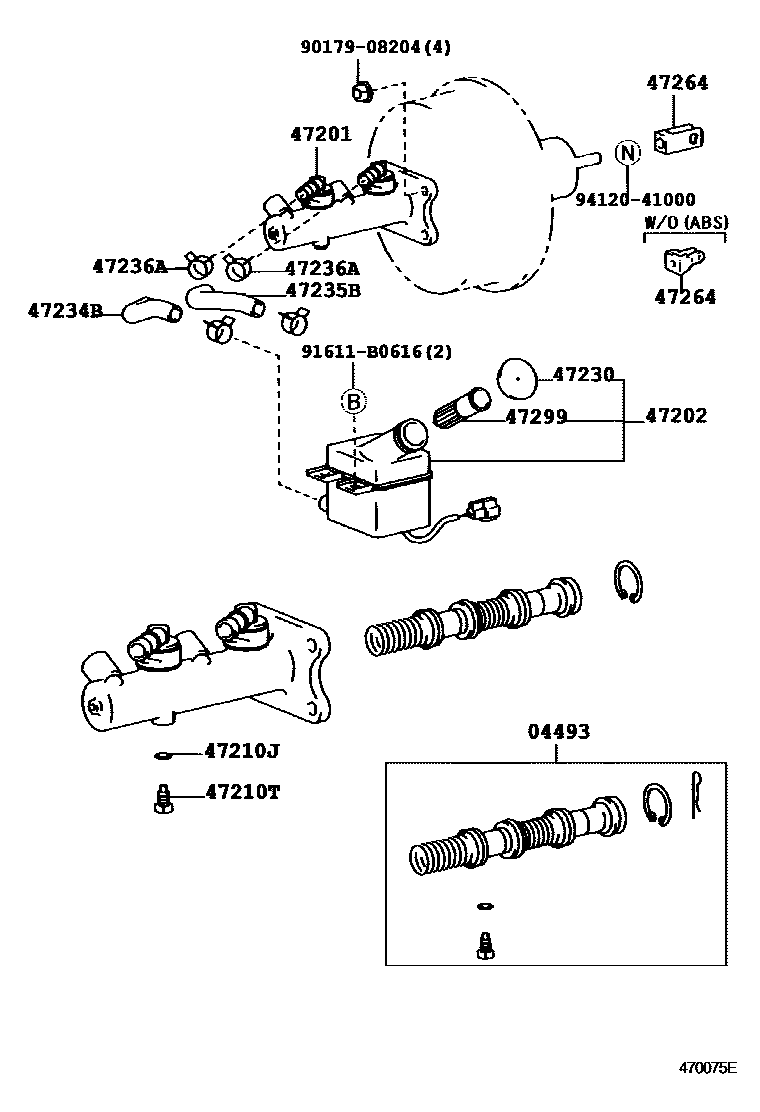 90179-08204(4)

47264

47201

N

94120-41000

W/O (ABS)

47264

47236A

47236A

47235B

47234B

91611-B0616(2)

B

47230

47299

47202

47210J

47210T

04493

470075E