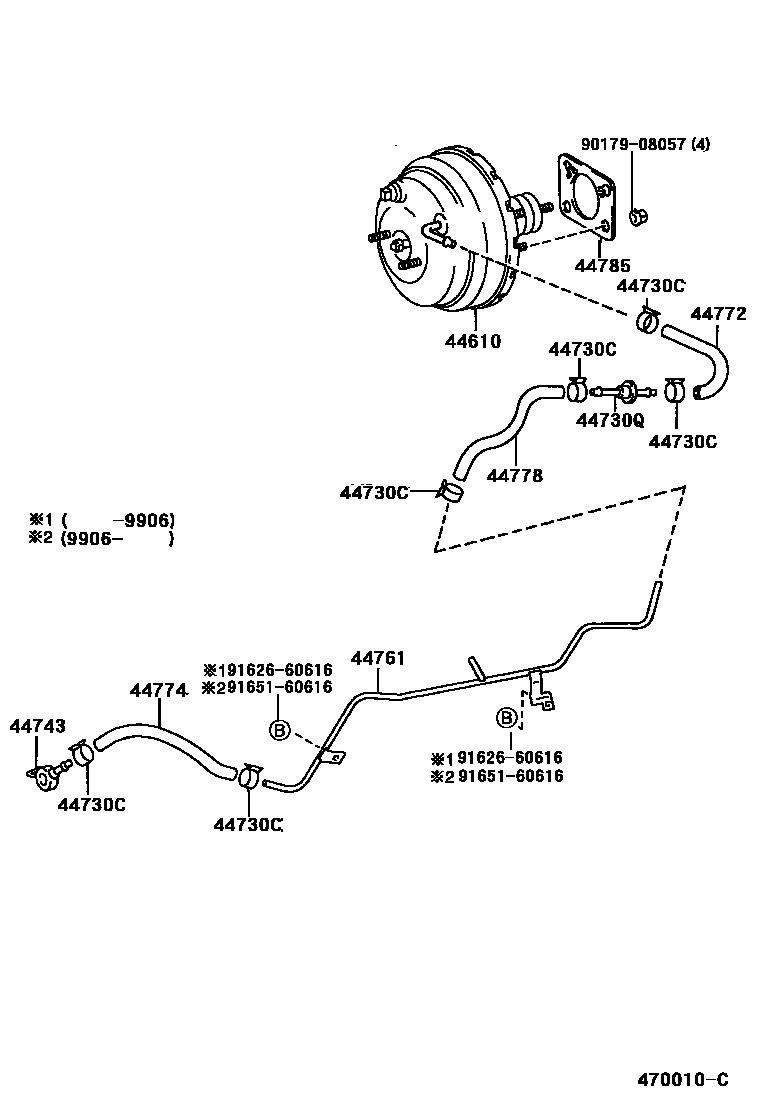 90179-08057 (4)

44785

44730C

44772

44610

44730C

44730Q

44730C

44778

44730C

※1 (        -9906)
※2 (9906-        )

※191626-60616
※291651-60616

44761

44774

44743

B

B

※1 91626-60616
※2 91651-60616

44730C

44730C

470010-C