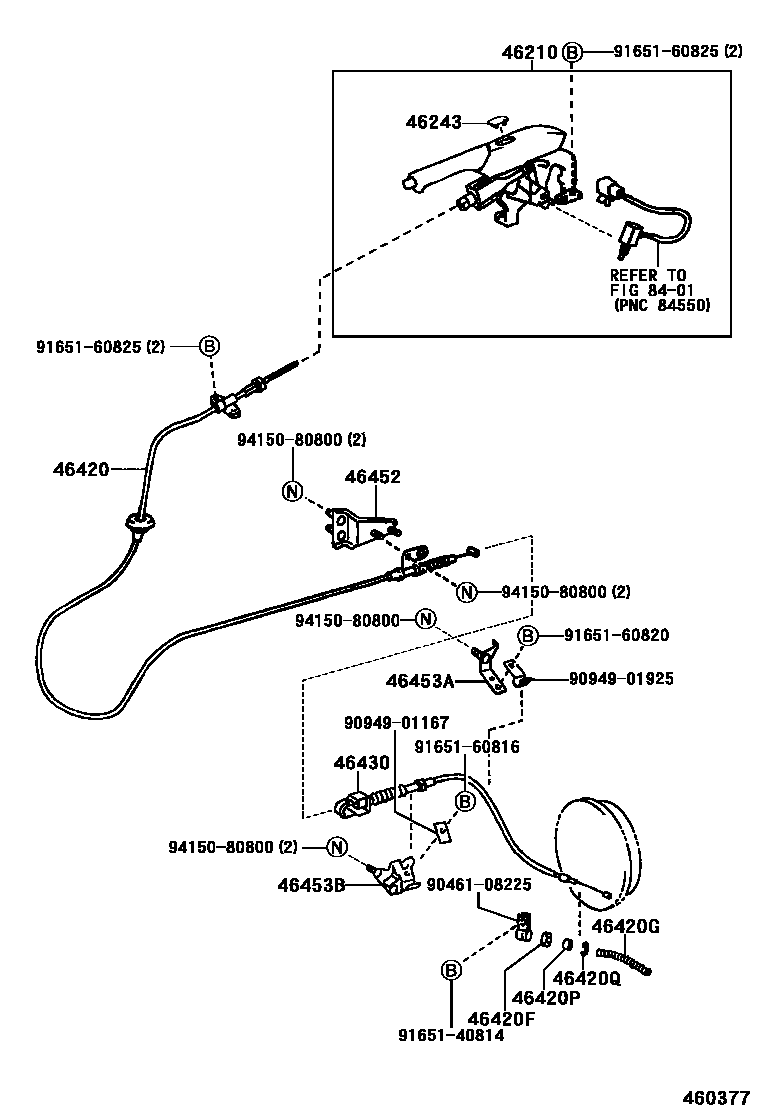 46210
B 91651-60825 (2)
46243
REFER TO FIG 84-01 (PNC 84550)
91651-60825 (2) B
46420
94150-80800 (2)
N
46452
N 94150-80800 (2)
94150-80800 N
B 91651-60820
46453A
90949-01925
90949-01167
91651-60816
46430
B
94150-80800 (2) N
46453B
90461-08225
46420G
46420Q
46420P
46420F
B
91651-40814
460377