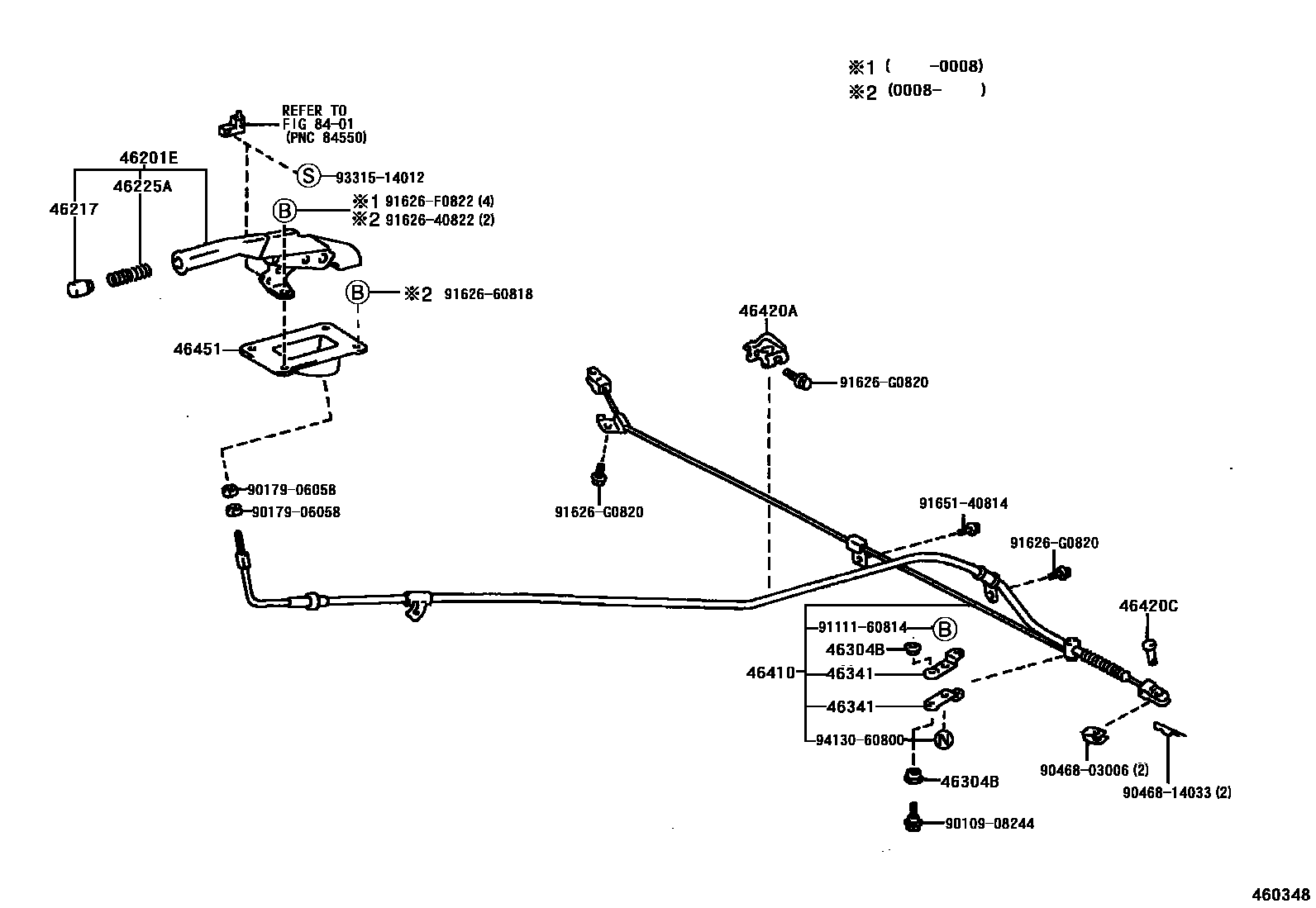 ※1 ( -0008)
※2 (0008- )

REFER TO FIG 84-01 (PNC 84550)

46201E
46225A
46217
S 93315-14012
B ※1 91626-F0822 (4)
※2 91626-40822 (2)
B ※2 91626-60818
46451
90179-06058
90179-06058
46420A
91626-G0820
91626-G0820
91651-40814
91626-G0820
46420C
91111-60814 B
46304B
46410
46341
46341
94130-60800 N
46304B
90109-08244
90468-03006 (2)
90468-14033 (2)
460348