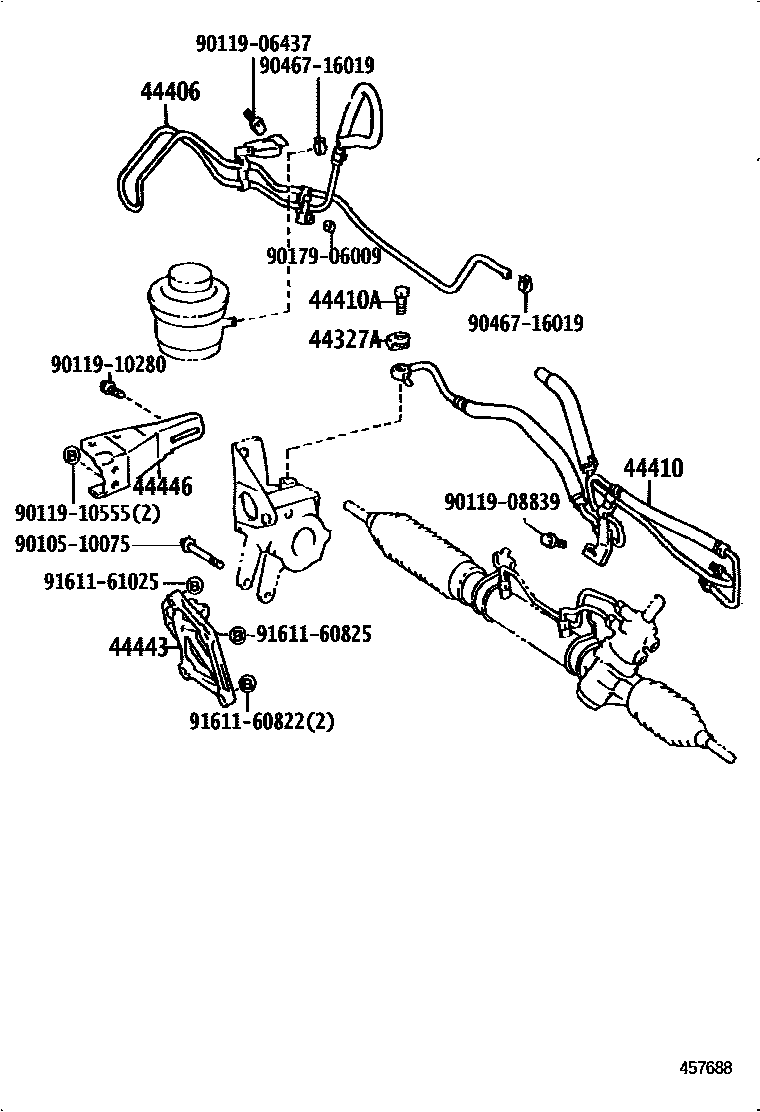 90119-06437
90467-16019
44406
90179-06009
44410A
90467-16019
44327A
90119-10280
44446
90119-10555(2)
44410
90119-08839
90105-10075
91611-61025
91611-60825
44443
91611-60822(2)
457688