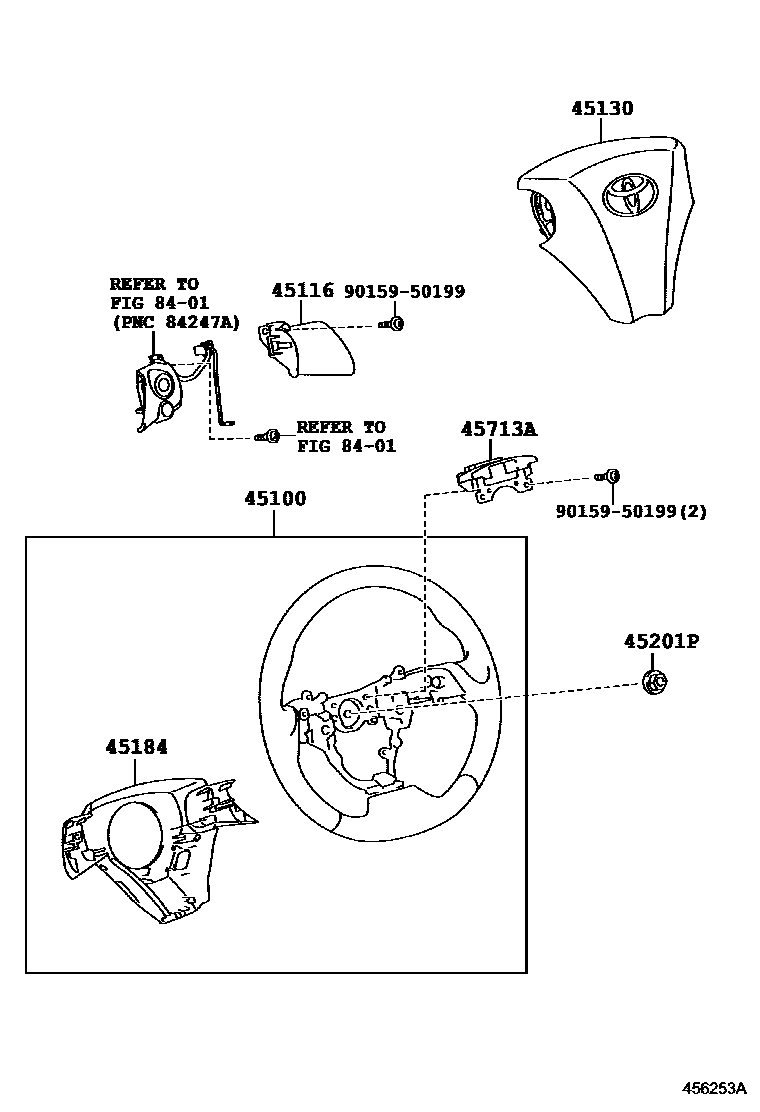 45130

REFER TO
FIG 84-01
(PNC 84247A)

45116 90159-50199

REFER TO
FIG 84-01

45713A

90159-50199(2)

45100

45201P

45184

456253A