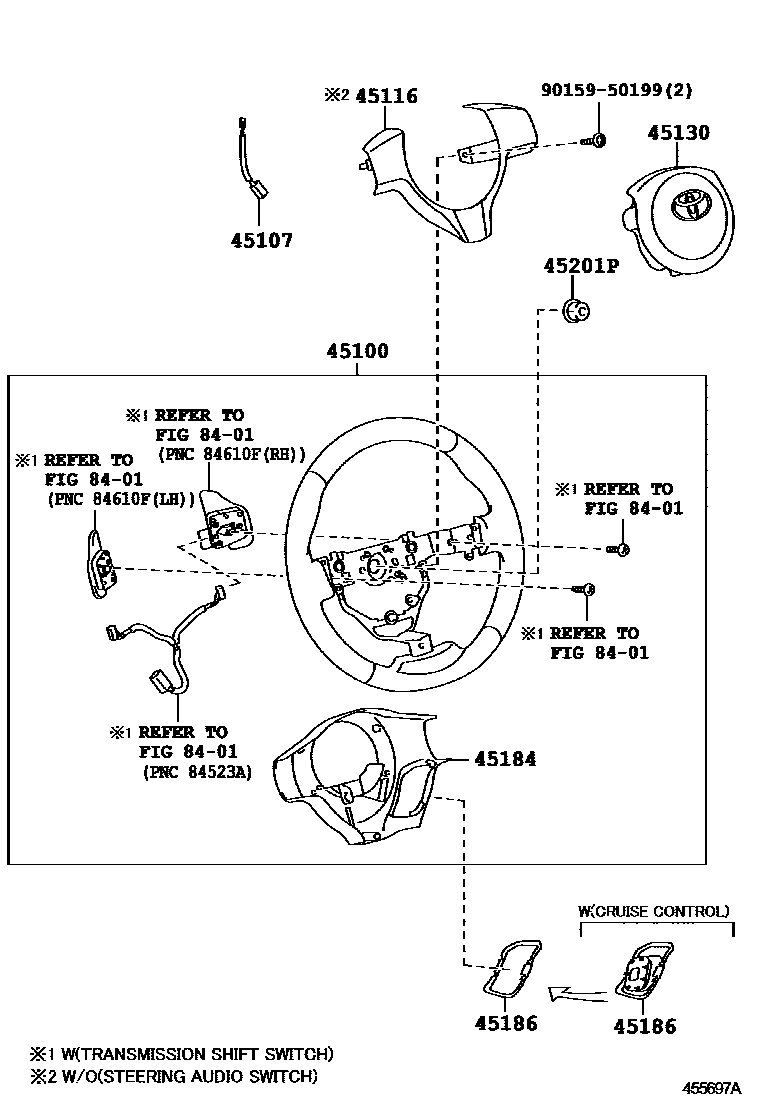 ※2 45116

90159-50199(2)

45130

45107

45201P

45100

※1 REFER TO FIG 84-01 (PNC 84610F(RH))

※1 REFER TO FIG 84-01 (PNC 84610F(LH))

※1 REFER TO FIG 84-01

※1 REFER TO FIG 84-01

※1 REFER TO FIG 84-01 (PNC 84523A)

45184

W(CRUISE CONTROL)

45186

45186

※1 W(TRANSMISSION SHIFT SWITCH)
※2 W/O(STEERING AUDIO SWITCH)

455697A