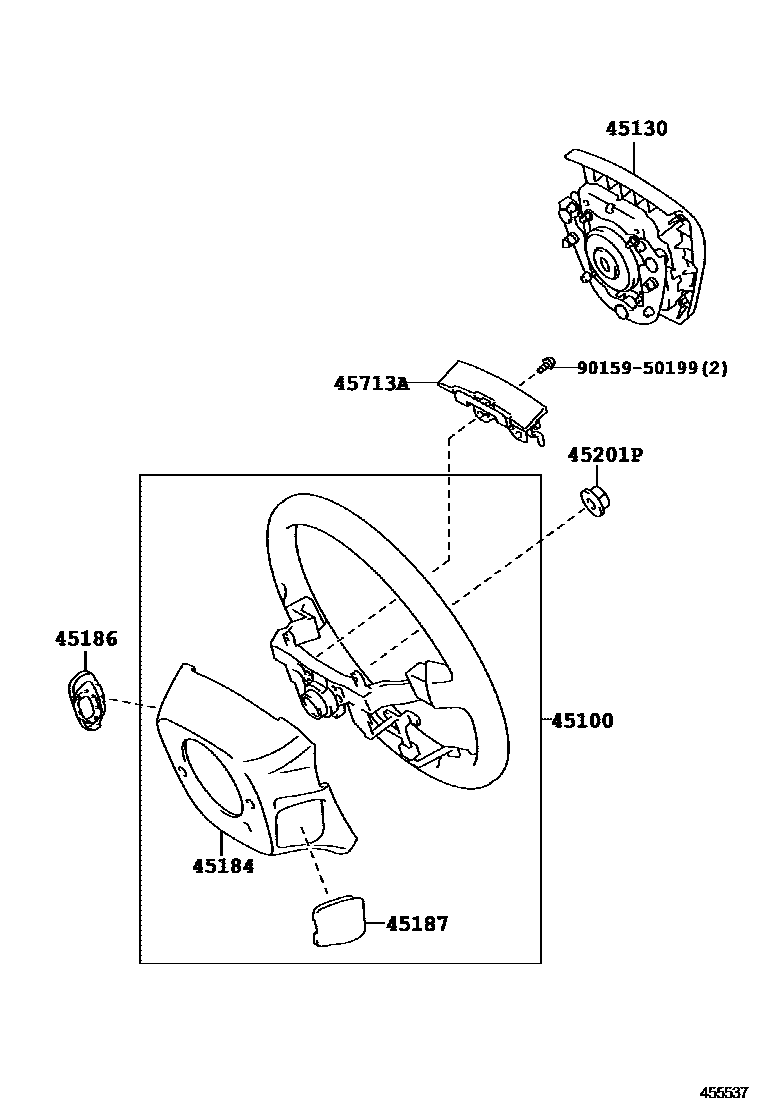 45130

45713A

90159-50199(2)

45201P

45186

45100

45184

45187

455537