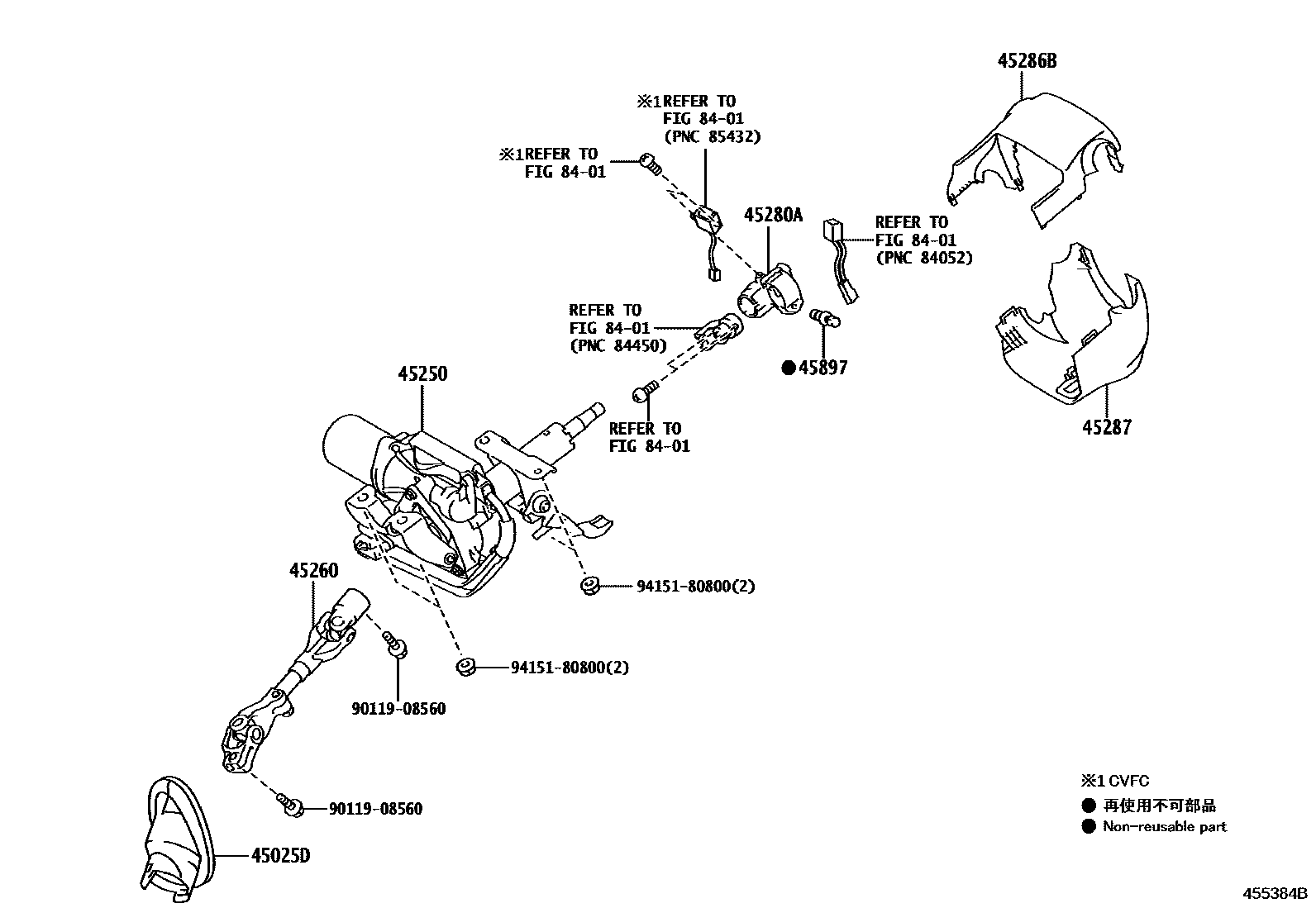 45286B

※1REFER TO FIG 84-01 (PNC 85432)

※1REFER TO FIG 84-01

45280A

REFER TO FIG 84-01 (PNC 84052)

REFER TO FIG 84-01 (PNC 84450)

●45897

45250

REFER TO FIG 84-01

45287

45260

94151-80800(2)

94151-80800(2)

90119-08560

90119-08560

45025D

※1 CVFC
● 再使用不可部品
● Non-reusable part

455384B