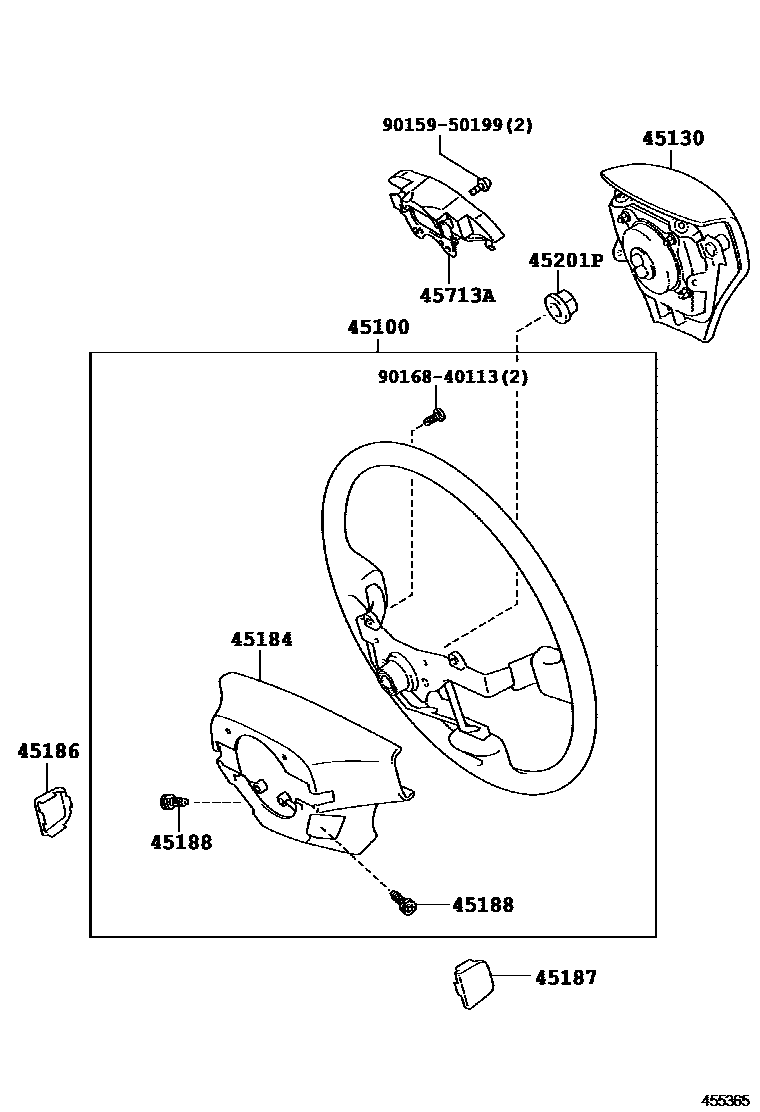 90159-50199(2)

45130

45201P

45713A

45100

90168-40113(2)

45184

45186

45188

45188

45187

455365