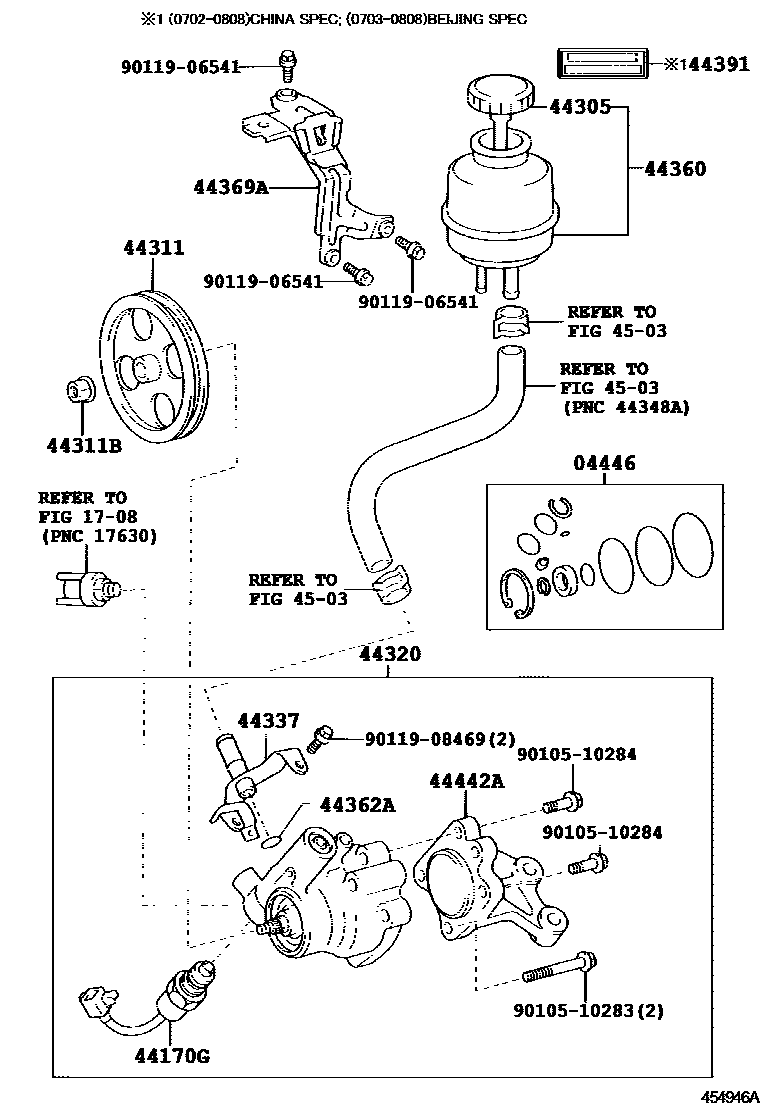 ※1 (0702-0808)CHINA SPEC; (0703-0808)BEIJING SPEC

90119-06541

※1 44391

44305

44360

44369A

44311

90119-06541

90119-06541

REFER TO FIG 45-03

REFER TO FIG 45-03 (PNC 44348A)

44311B

04446

REFER TO FIG 17-08 (PNC 17630)

REFER TO FIG 45-03

44320

44337

90119-08469(2)

90105-10284

44442A

44362A

90105-10284

90105-10283(2)

44170G

454946A