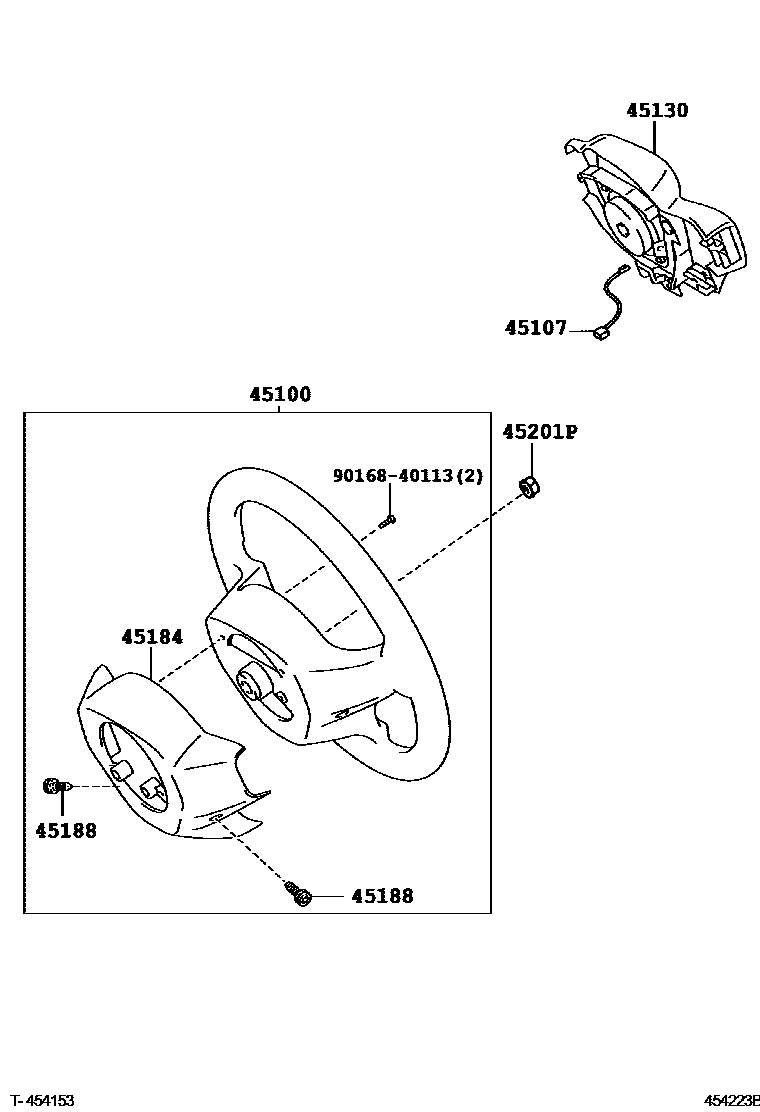 45130

45107

45100

45201P

90168-40113(2)

45184

45188

45188

T-454153

454223B