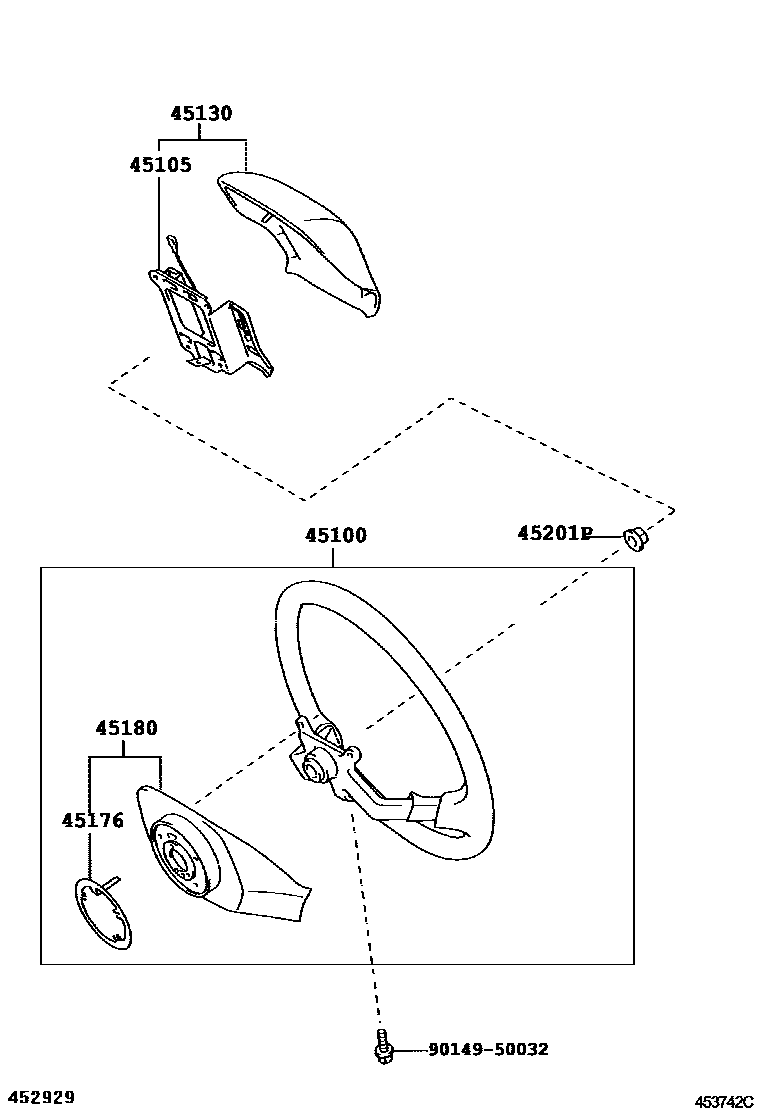 45130
45105
45100
45201P
45180
45176
90149-50032
452929
453742C