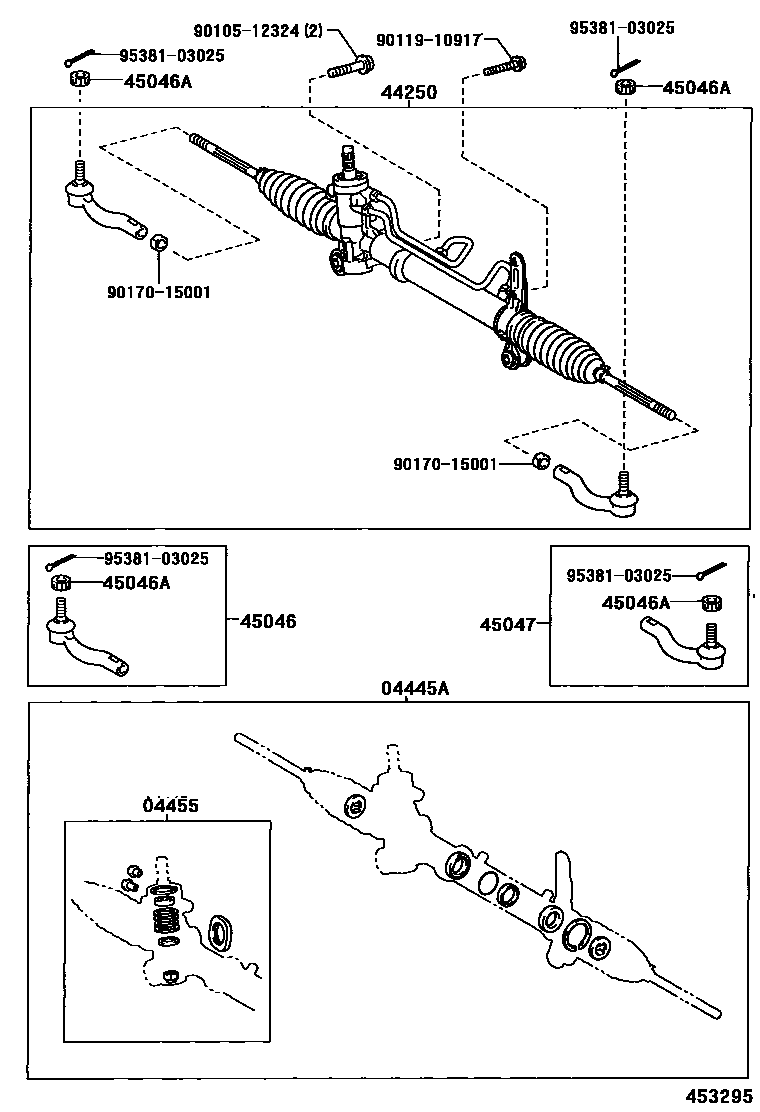 90105-12324 (2)
90119-10917
95381-03025
95381-03025
45046A
45046A
44250
90170-15001
90170-15001
95381-03025
45046A
45046
95381-03025
45046A
45047
04445A
04455
453295