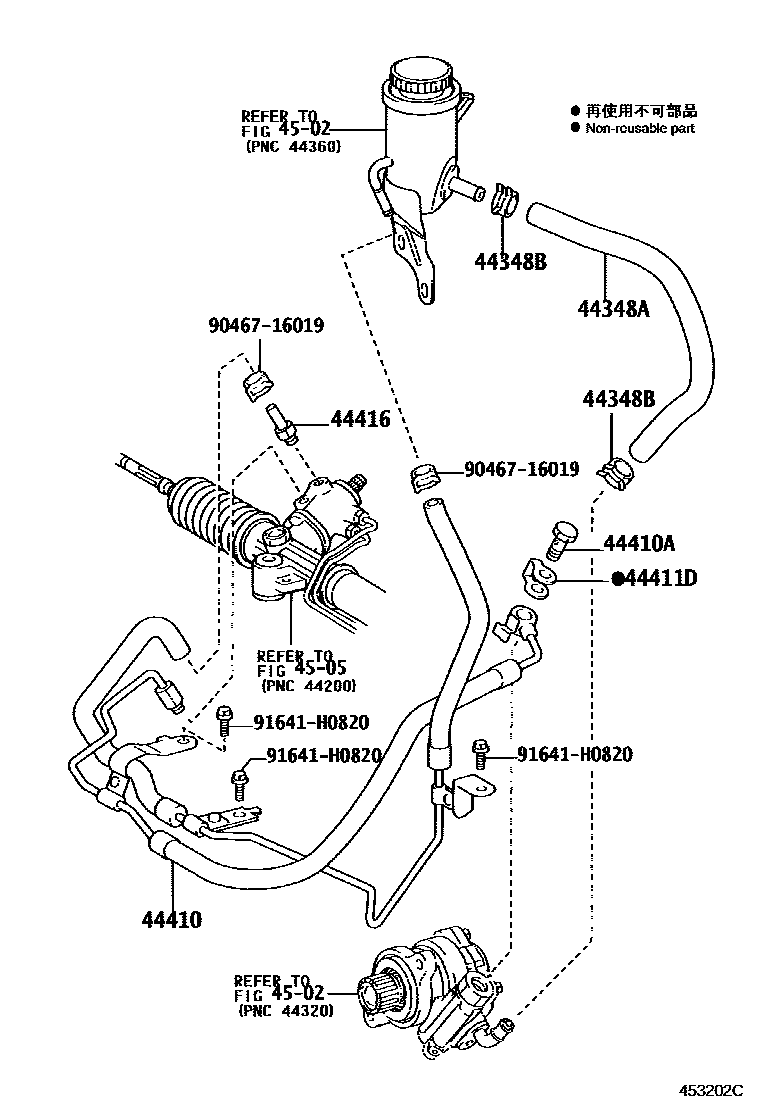 REFER TO
FIG 45-02
(PNC 44360)

● 再使用不可部品
● Non-reusable part

44348B

44348A

90467-16019

44416

44348B

90467-16019

44410A

●44411D

REFER TO
FIG 45-05
(PNC 44200)

91641-H0820

91641-H0820

91641-H0820

44410

REFER TO
FIG 45-02
(PNC 44320)

453202C