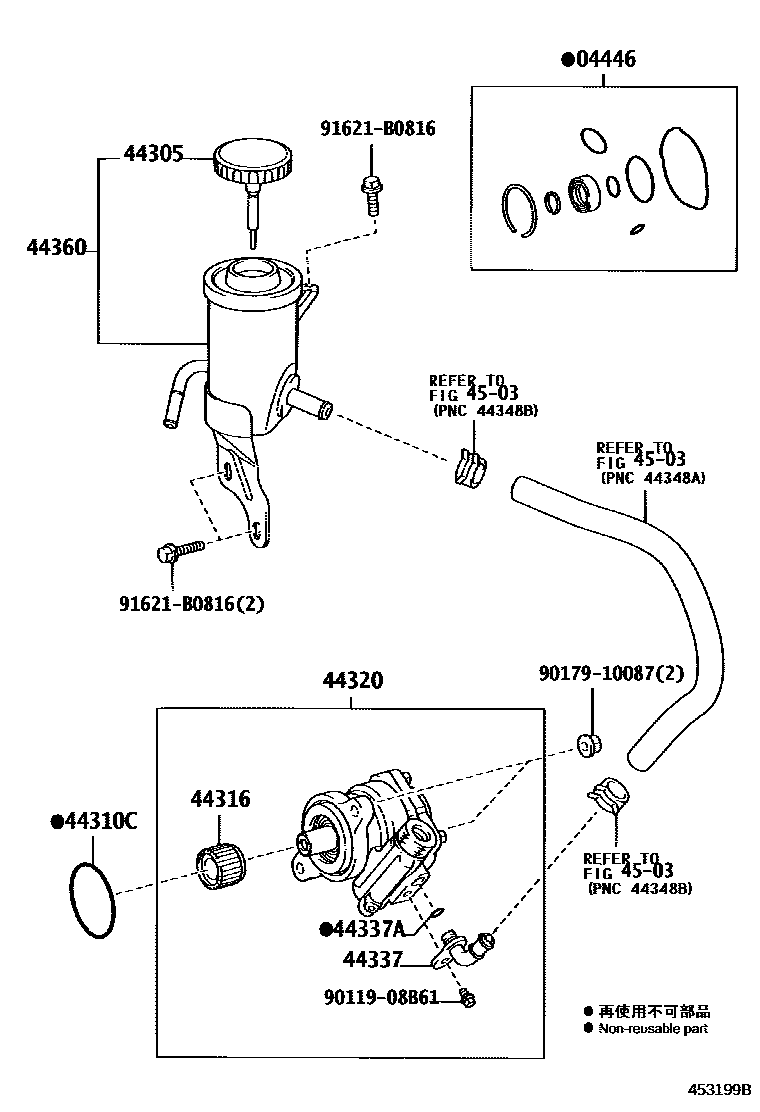 ●04446

44305

91621-B0816

44360

REFER TO
FIG 45-03
(PNC 44348B)

REFER TO
FIG 45-03
(PNC 44348A)

91621-B0816(2)

44320

90179-10087(2)

44316

●44310C

REFER TO
FIG 45-03
(PNC 44348B)

●44337A

44337

90119-08B61

● 再使用不可部品
● Non-reusable part

453199B