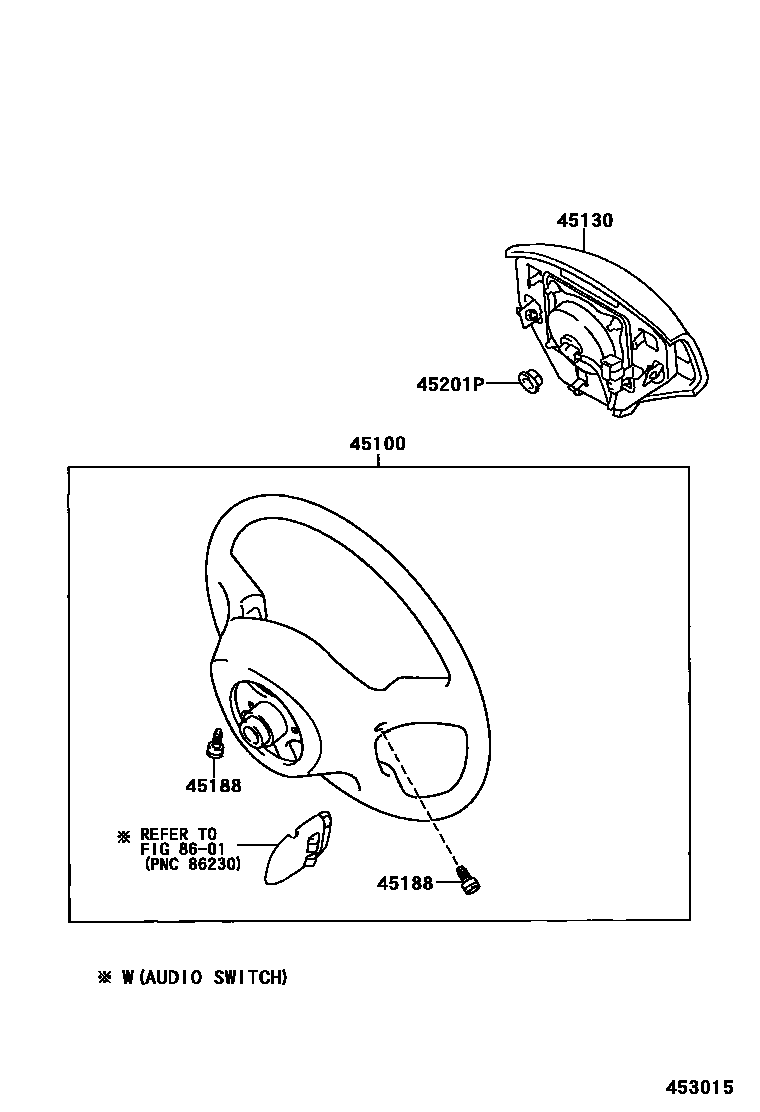 45130

45201P

45100

45188

※ REFER TO
FIG 86-01
(PNC 86230)

45188

※ W(AUDIO SWITCH)

453015