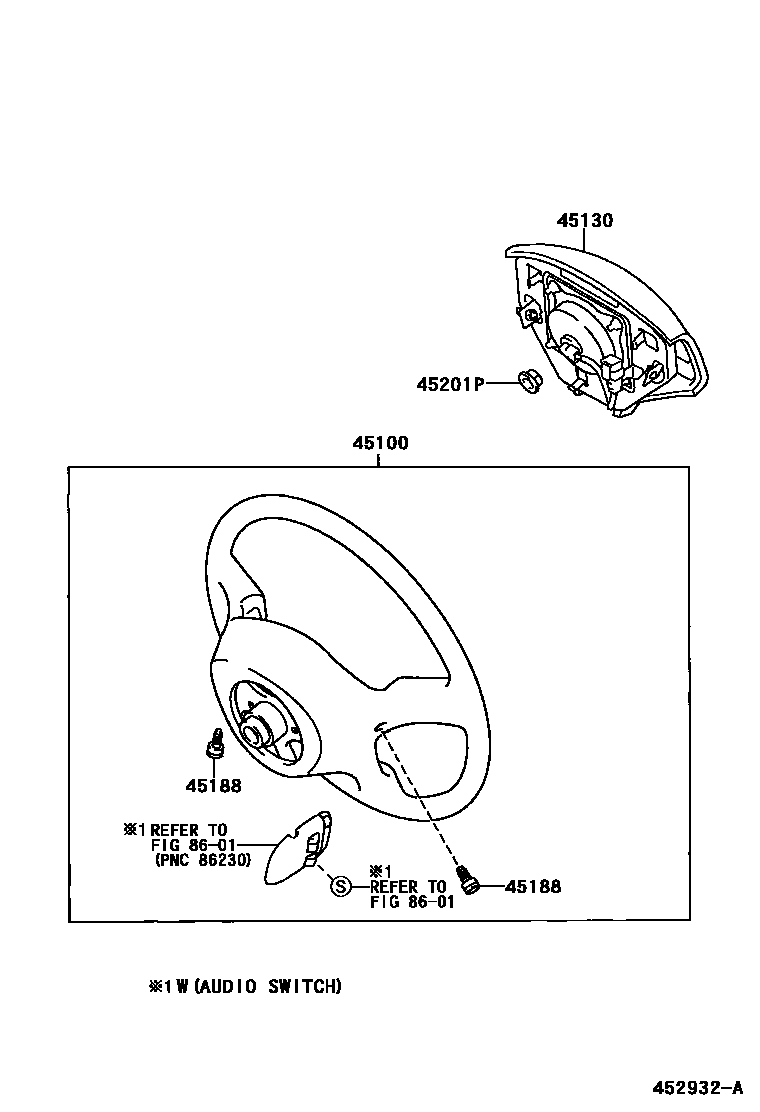 45130

45201P

45100

45188

※1 REFER TO FIG 86-01 (PNC 86230)

S ※1 REFER TO FIG 86-01

45188

※1 W (AUDIO SWITCH)

452932-A