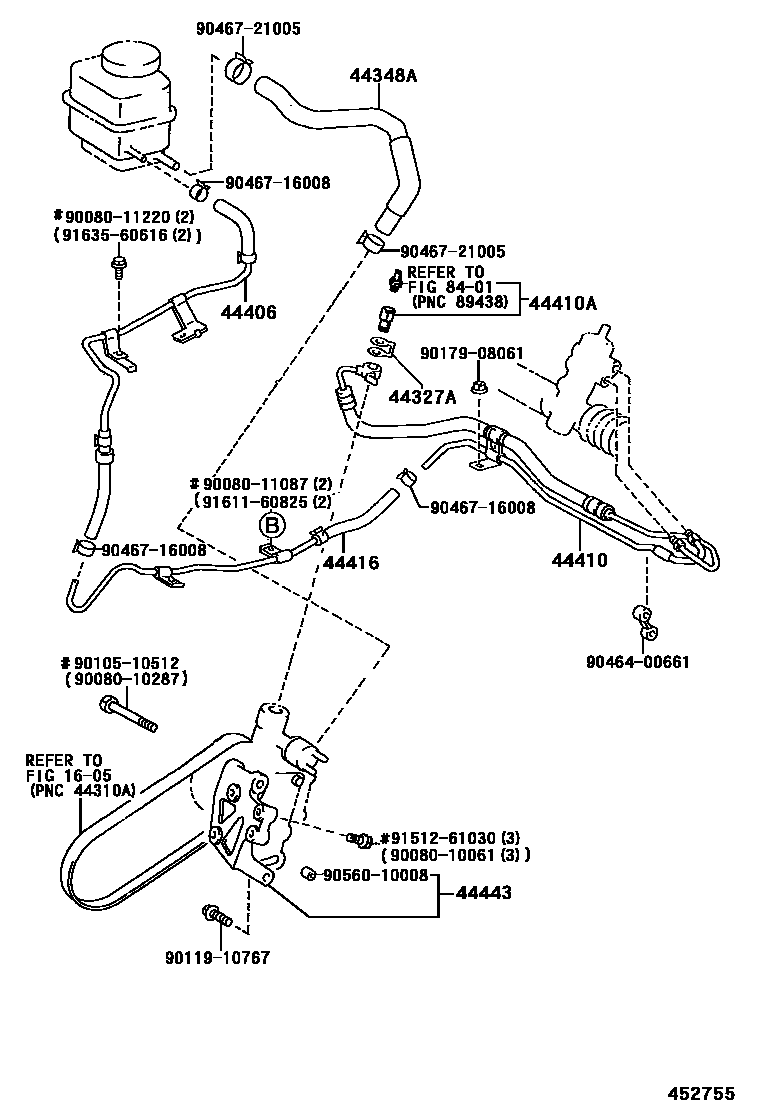 90467-21005
44348A
90467-16008
#90080-11220 (2)
(91635-60616 (2))
90467-21005
REFER TO
FIG 84-01
(PNC 89438)
44410A
44406
90179-08061
44327A
#90080-11087 (2)
(91611-60825 (2))
90467-16008
B
90467-16008
44416
44410
90464-00661
#90105-10512
(90080-10287)
REFER TO
FIG 16-05
(PNC 44310A)
#91512-61030 (3)
(90080-10061 (3))
90560-10008
44443
90119-10767
452755