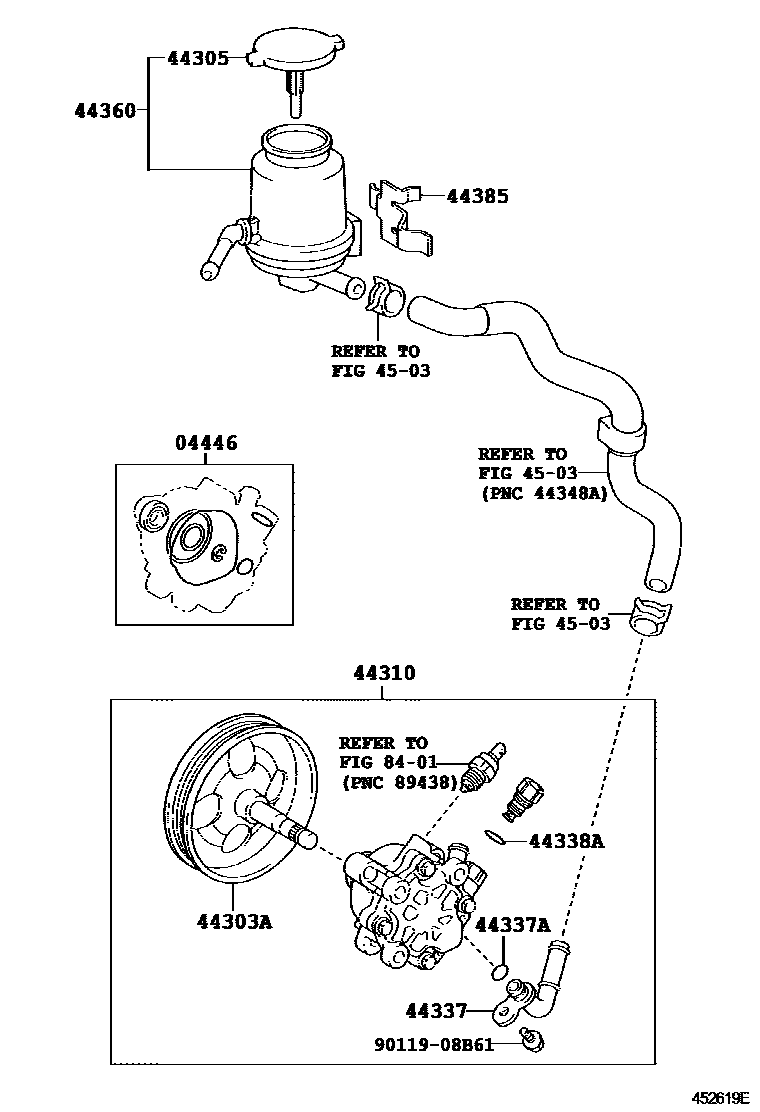 44305
44360
44385
REFER TO
FIG 45-03
04446
REFER TO
FIG 45-03
(PNC 44348A)
REFER TO
FIG 45-03
44310
REFER TO
FIG 84-01
(PNC 89438)
44338A
44303A
44337A
44337
90119-08B61
452619E